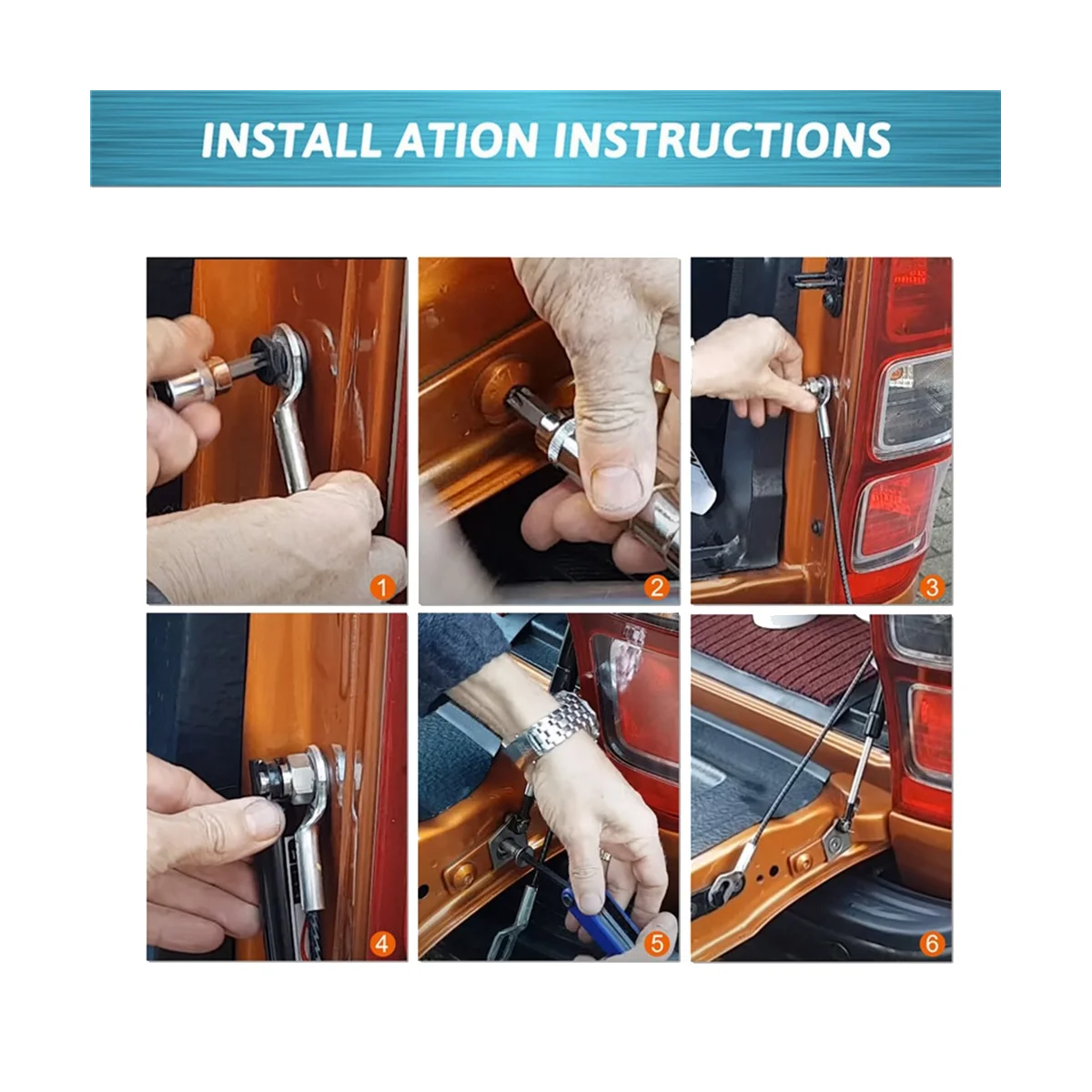 INSTALL ATION INSTRUCTIONS

1

2

3

4

5

6