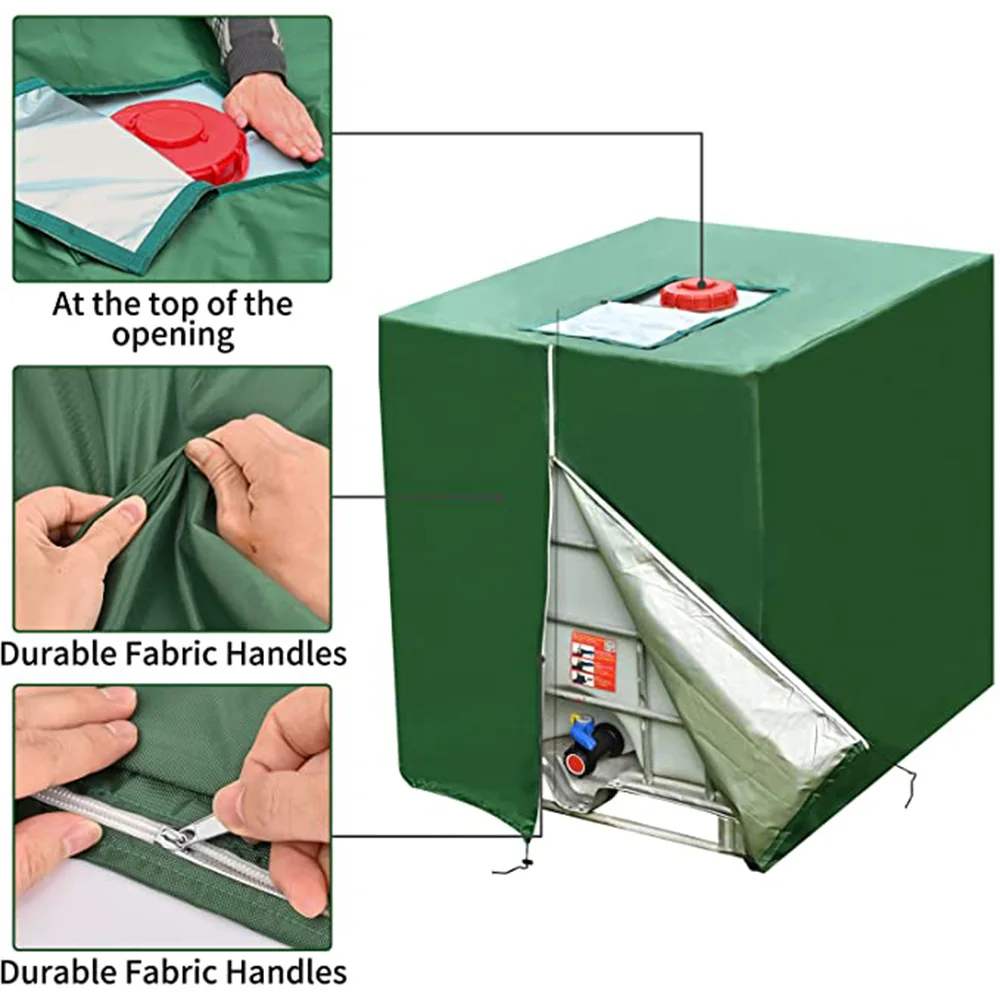 At the top of the opening

Durable Fabric Handles

Durable Fabric Handles