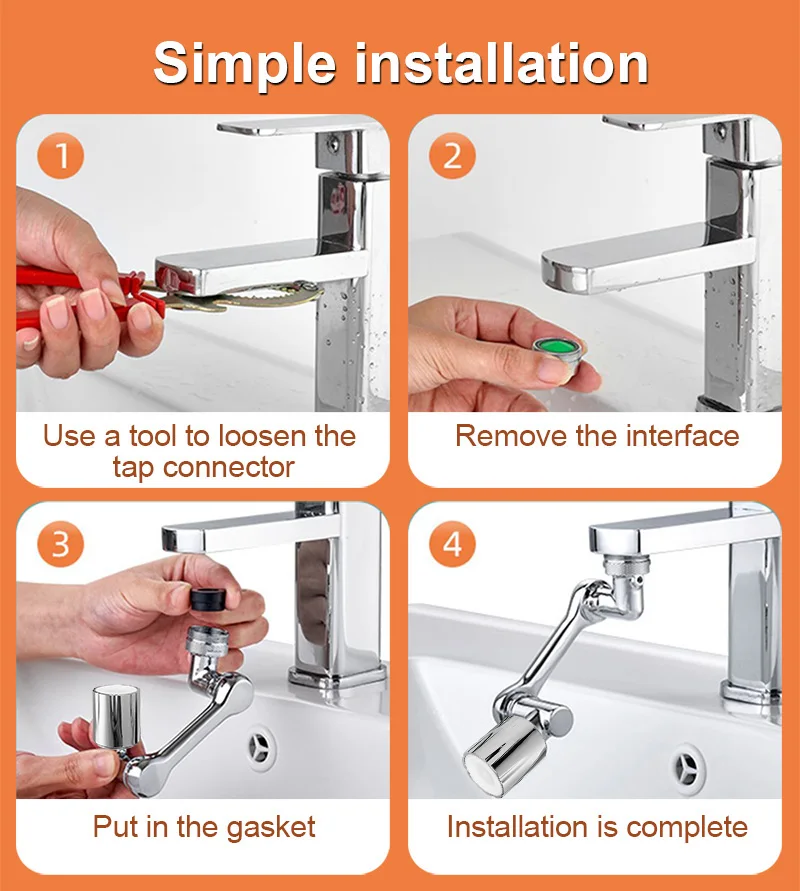 Simple installation

1

Use a tool to loosen the tap connector

2

Remove the interface

3

Put in the gasket

4

Installation is complete