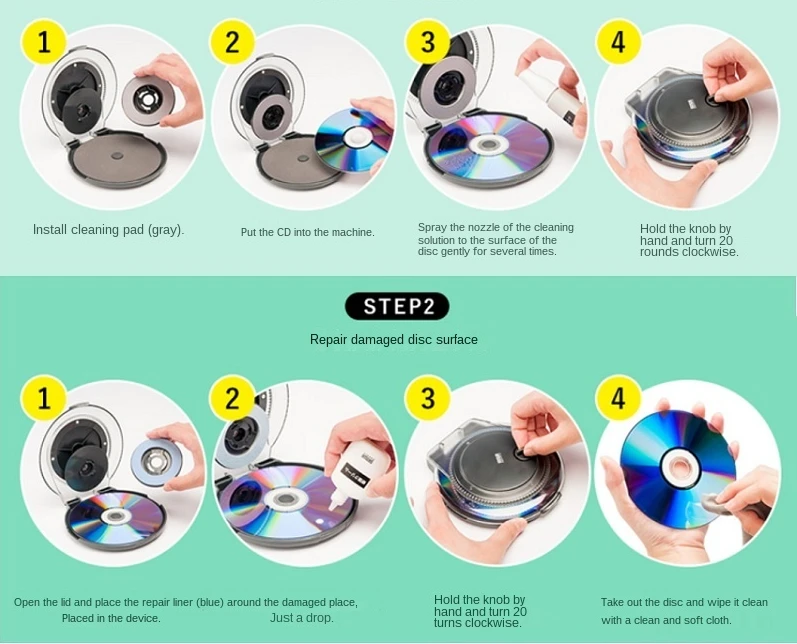 1

Install cleaning pad (gray).

2

Put the CD into the machine.

3

Spray the nozzle of the cleaning solution to the surface of the disc gently for several times.

4

Hold the knob by hand and turn 20 rounds clockwise.

STEP2

Repair damaged disc surface

1

Open the lid and place the repair liner (blue) around the damaged place, Placed in the device.

2

Just a drop.

3

Hold the knob by hand and turn 20 turns clockwise.

4

Take out the disc and wipe it clean with a clean and soft cloth.