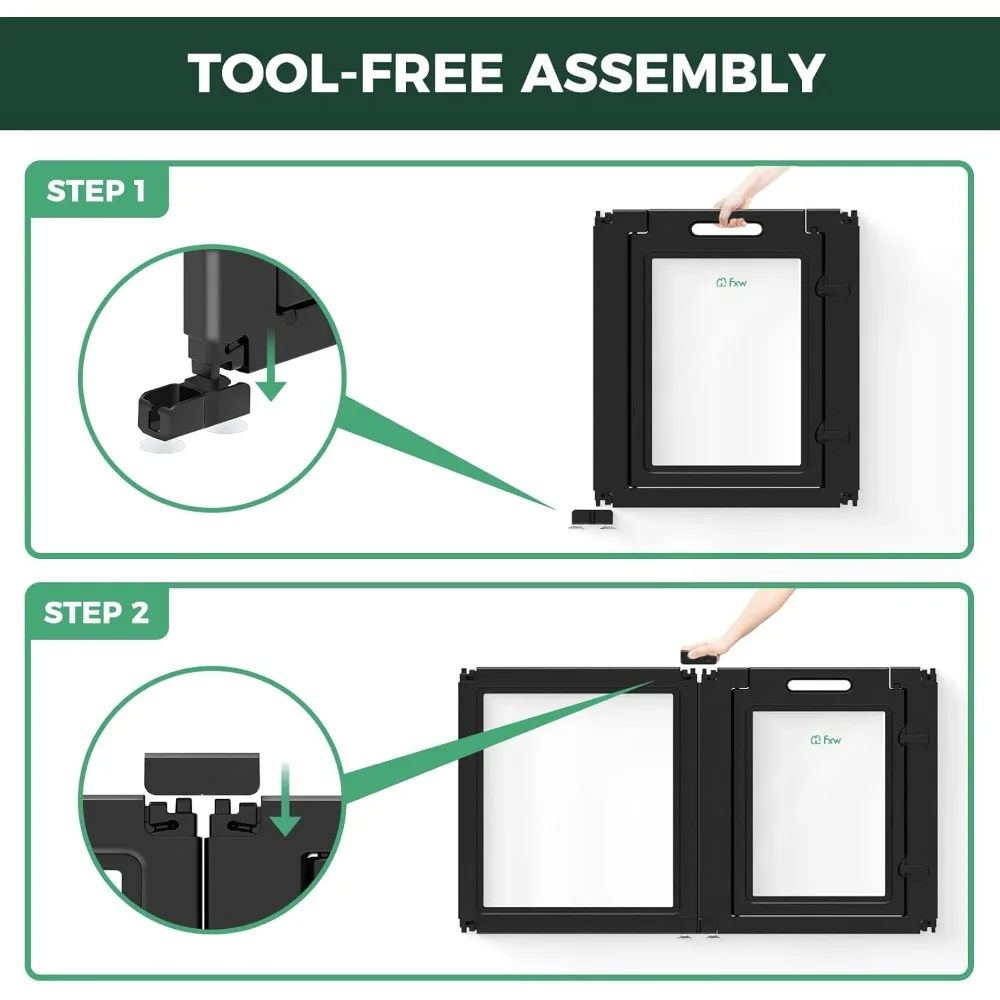 TOOL-FREE ASSEMBLY

STEP 1

fxw

STEP 2

fxw