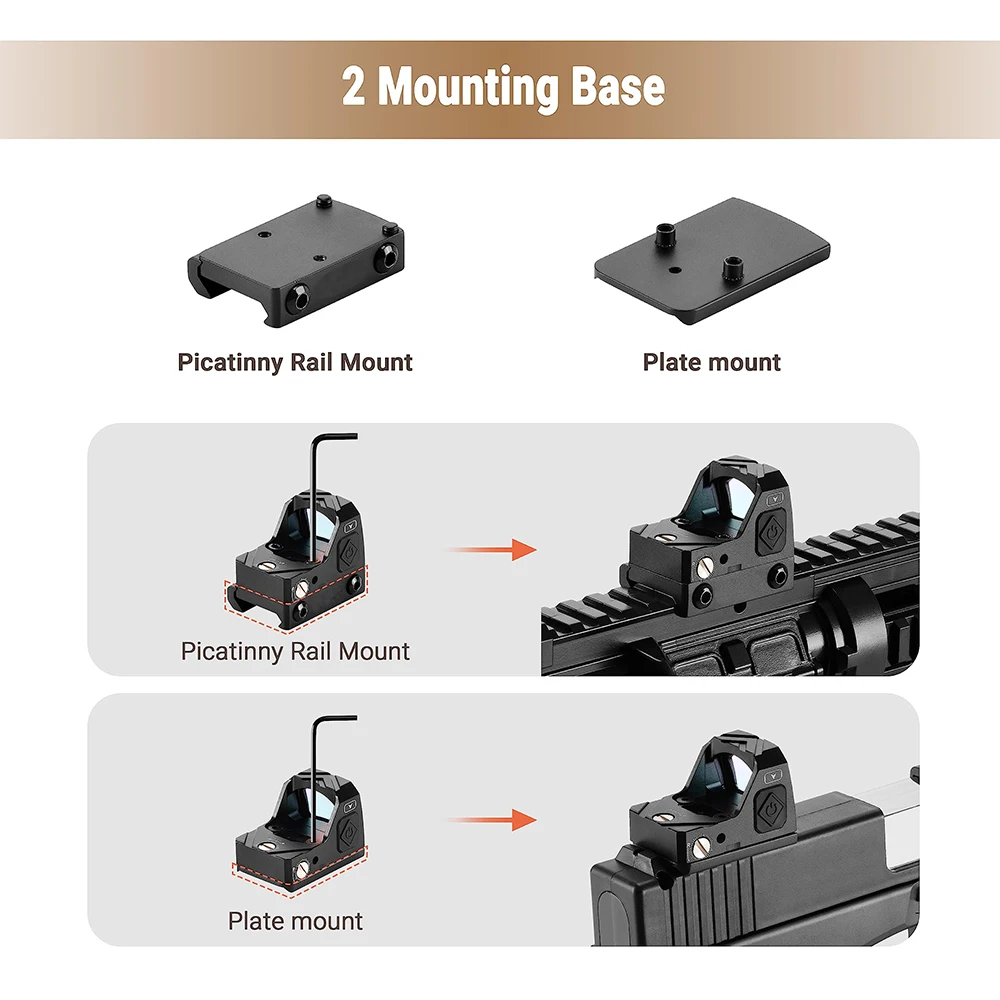 2 Mounting Base

Picatinny Rail Mount

Plate mount

Picatinny Rail Mount

Plate mount