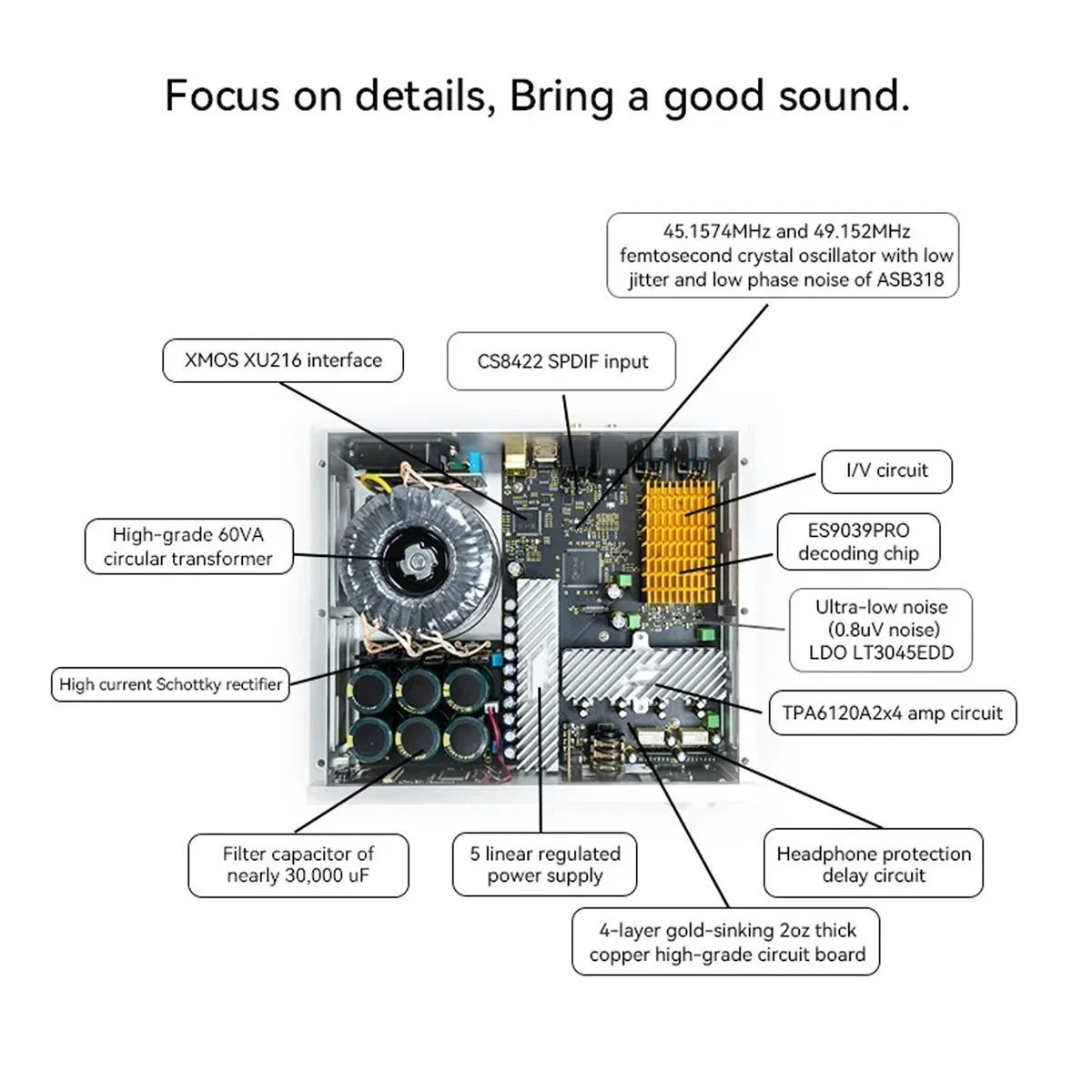 Focus on details, Bring a good sound.

45.1574MHz and 49.152MHz femtosecond crystal oscillator with low jitter and low phase noise of ASB318

XMOS XU216 interface

CS8422 SPDIF input

I/V circuit

High-grade 60VA circular transformer

ES9039PRO decoding chip

Ultra-low noise (0.8uV noise) LDO LT3045EDD

High current Schottky rectifier

TPA6120A2x4 amp circuit

Filter capacitor of nearly 30,000 uF

5 linear regulated power supply

Headphone protection delay circuit

4-layer gold-sinking 2oz thick copper high-grade circuit board