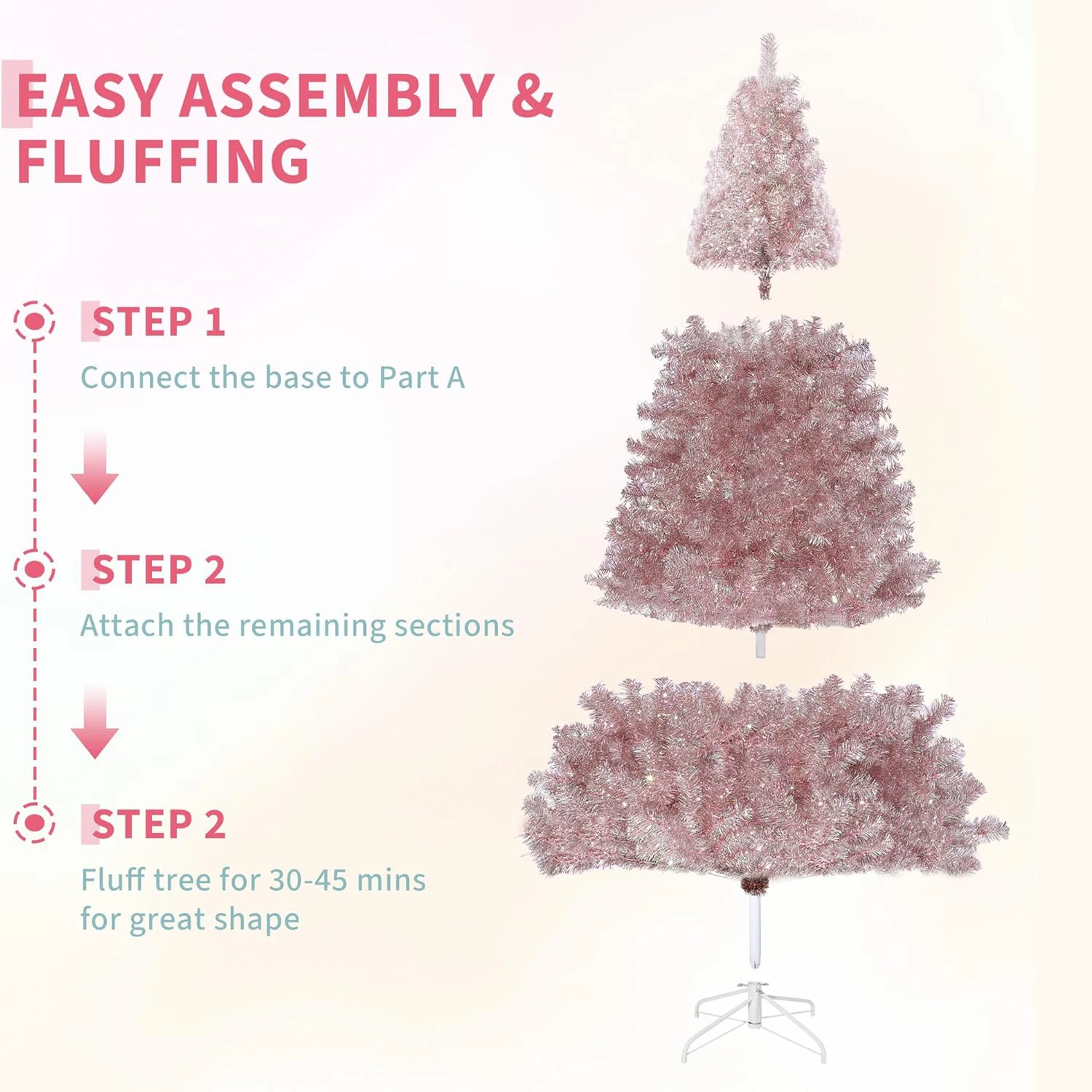 EASY ASSEMBLY & FLUFFING

STEP 1

Connect the base to Part A

STEP 2

Attach the remaining sections

STEP 2

Fluff tree for 30-45 mins for great shape