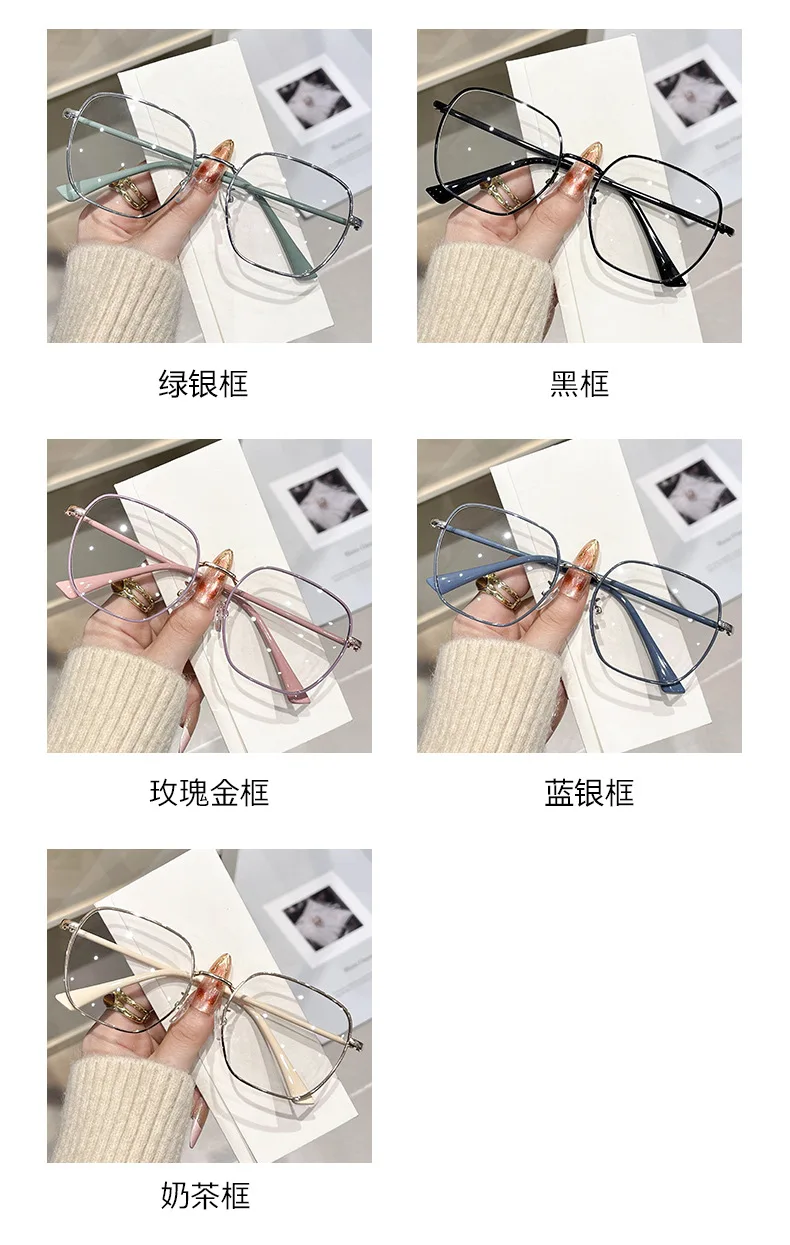 绿银框

黑框

玫瑰金框

蓝银框

奶茶框