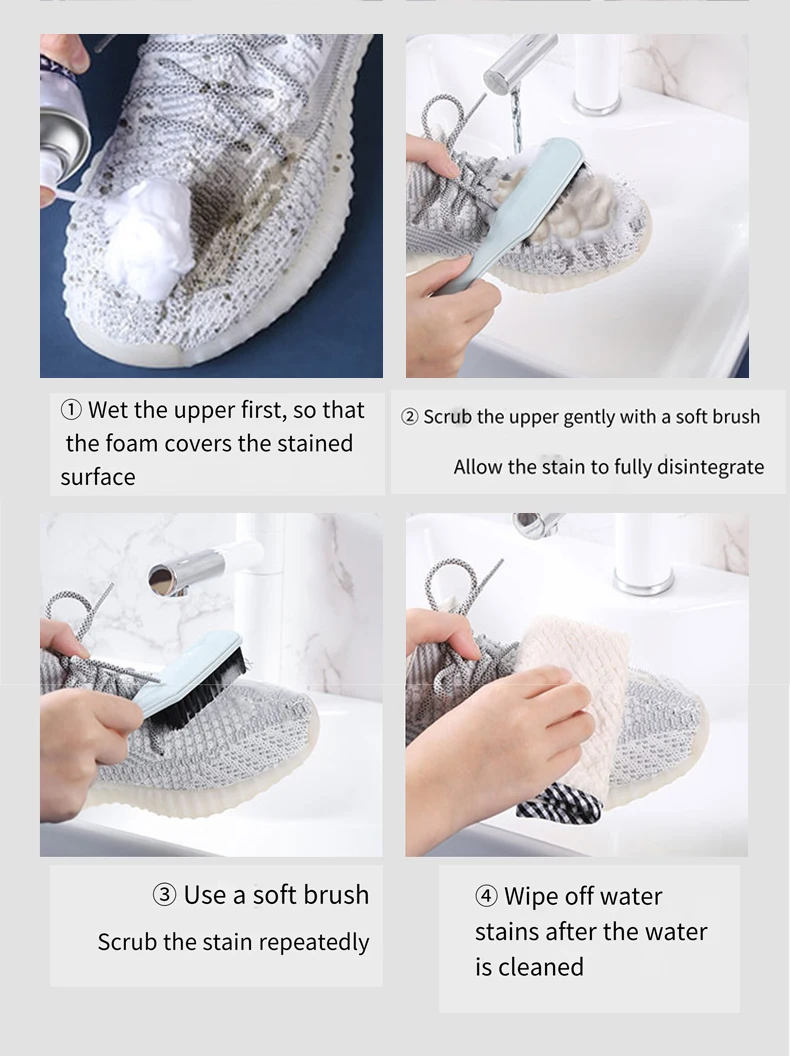 ① Wet the upper first, so that the foam covers the stained surface

② Scrub the upper gently with a soft brush

Allow the stain to fully disintegrate

③ Use a soft brush

Scrub the stain repeatedly

④ Wipe off water stains after the water is cleaned