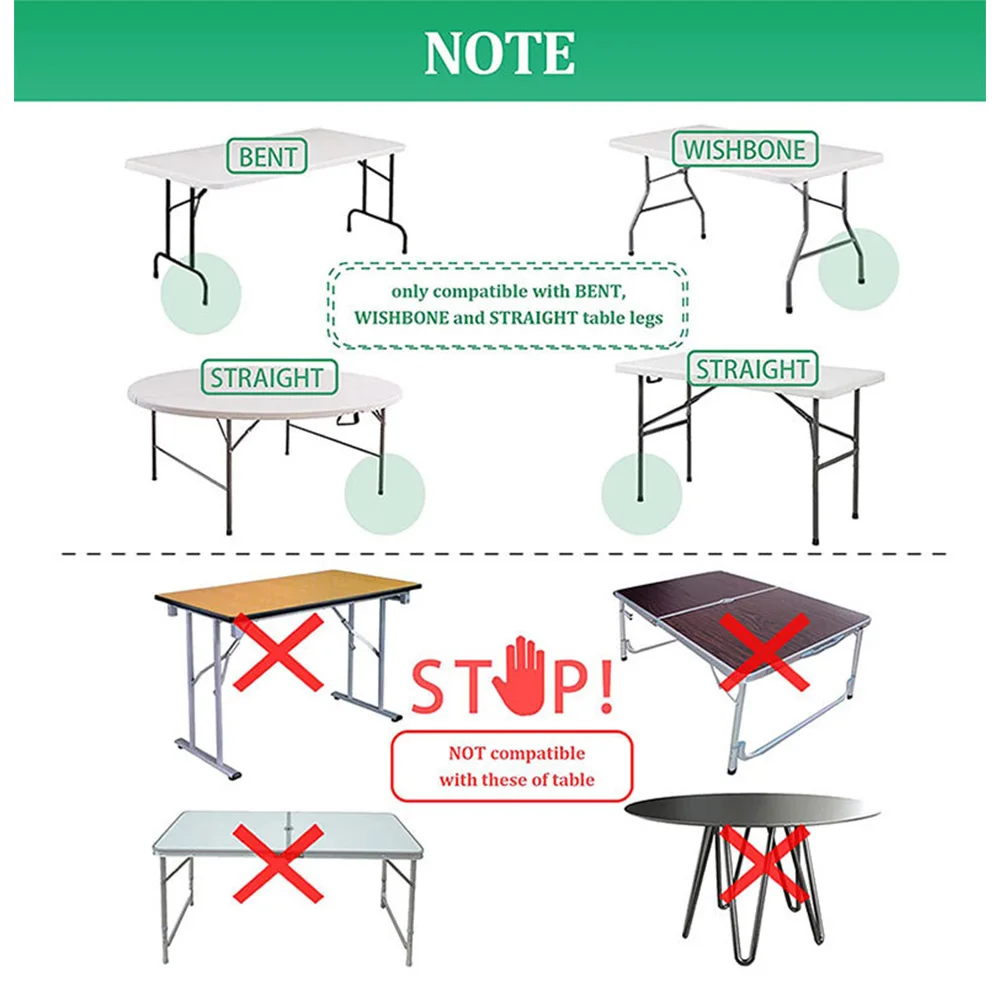 NOTE

BENT

WISHBONE

only compatible with BENT, WISHBONE and STRAIGHT table legs

STRAIGHT

STRAIGHT

STOP!

NOT compatible with these of table