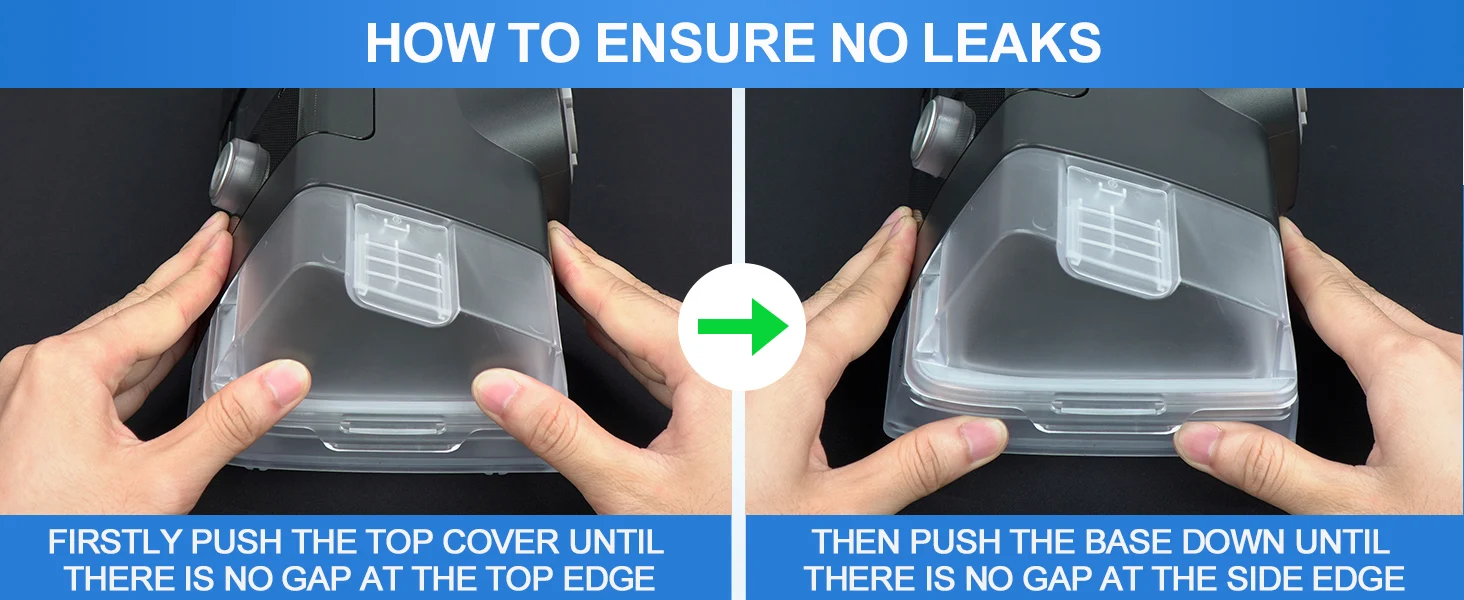 HOW TO ENSURE NO LEAKS

FIRSTLY PUSH THE TOP COVER UNTIL THERE IS NO GAP AT THE TOP EDGE

THEN PUSH THE BASE DOWN UNTIL THERE IS NO GAP AT THE SIDE EDGE