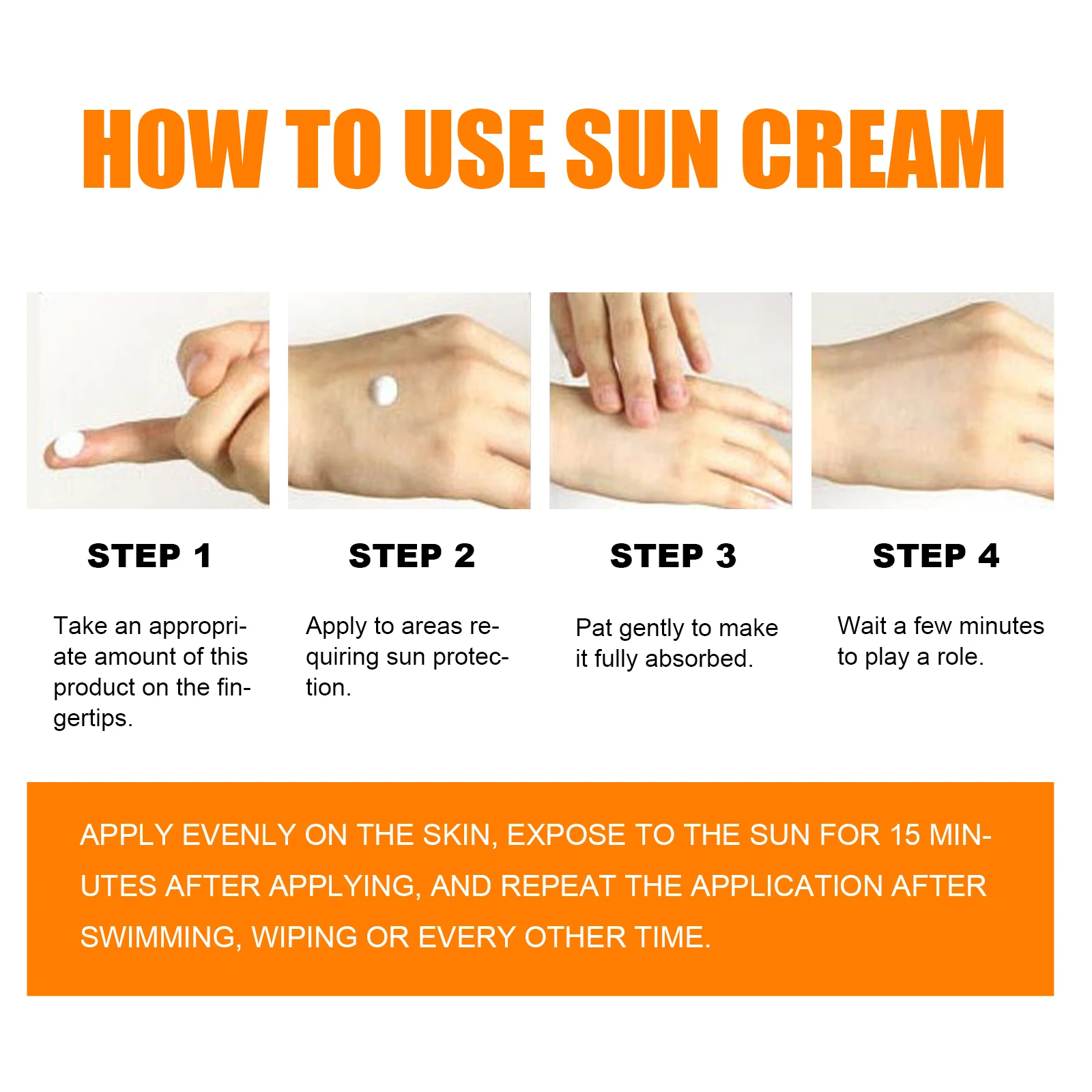 HOW TO USE SUN CREAM

STEP 1

Take an appropriate amount of this product on the fingertips.

STEP 2

Apply to areas requiring sun protection.

STEP 3

Pat gently to make it fully absorbed.

STEP 4

Wait a few minutes to play a role.

APPLY EVENLY ON THE SKIN, EXPOSE TO THE SUN FOR 15 MINUTES AFTER APPLYING, AND REPEAT THE APPLICATION AFTER SWIMMING, WIPING OR EVERY OTHER TIME.