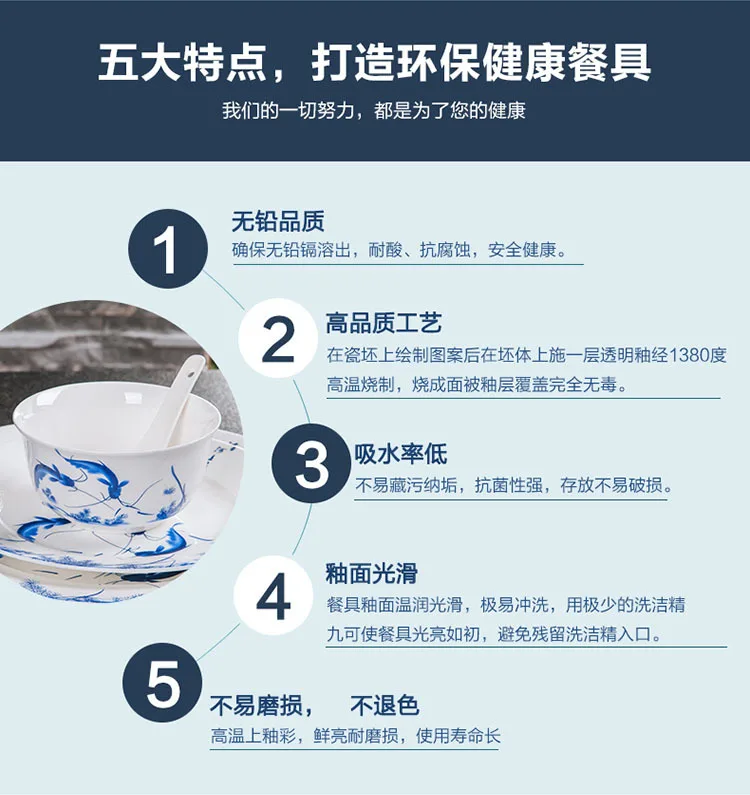 五大特点，打造环保健康餐具

我们的一切努力，都是为了您的健康

1

无铅品质

确保无铅镉溶出，耐酸、抗腐蚀，安全健康。

2

高品质工艺

在瓷坯上绘制图案后在坯体上施一层透明釉经1380度高温烧制，烧成面被釉层覆盖完全无毒。

3

吸水率低

不易藏污纳垢，抗菌性强，存放不易破损。

4

釉面光滑

餐具釉面温润光滑，极易冲洗，用极少的洗洁精九可使餐具光亮如初，避免残留洗洁精入口。

5

不易磨损， 不退色

高温上釉彩，鲜亮耐磨损，使用寿命长