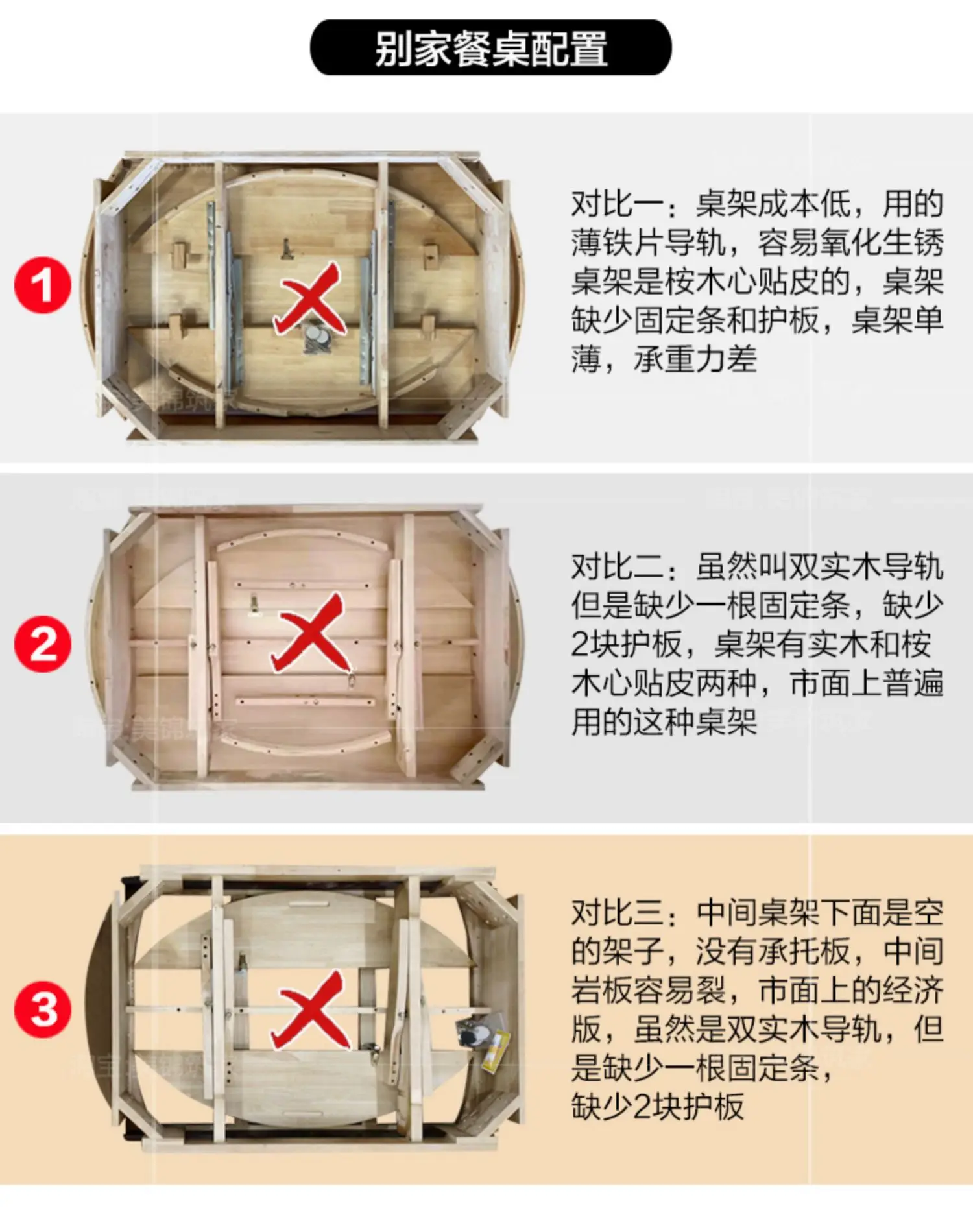 别家餐桌配置

1

对比一：桌架成本低，用的薄铁片导轨，容易氧化生锈桌架是桉木心贴皮的，桌架缺少固定条和护板，桌架单薄，承重力差

2

对比二：虽然叫双实木导轨但是缺少一根固定条，缺少2块护板，桌架有实木和桉木心贴皮两种，市面上普遍用的这种桌架

3

对比三：中间桌架下面是空的架子，没有承托板，中间岩板容易裂，市面上的经济版，虽然是双实木导轨，但是缺少一根固定条，缺少2块护板