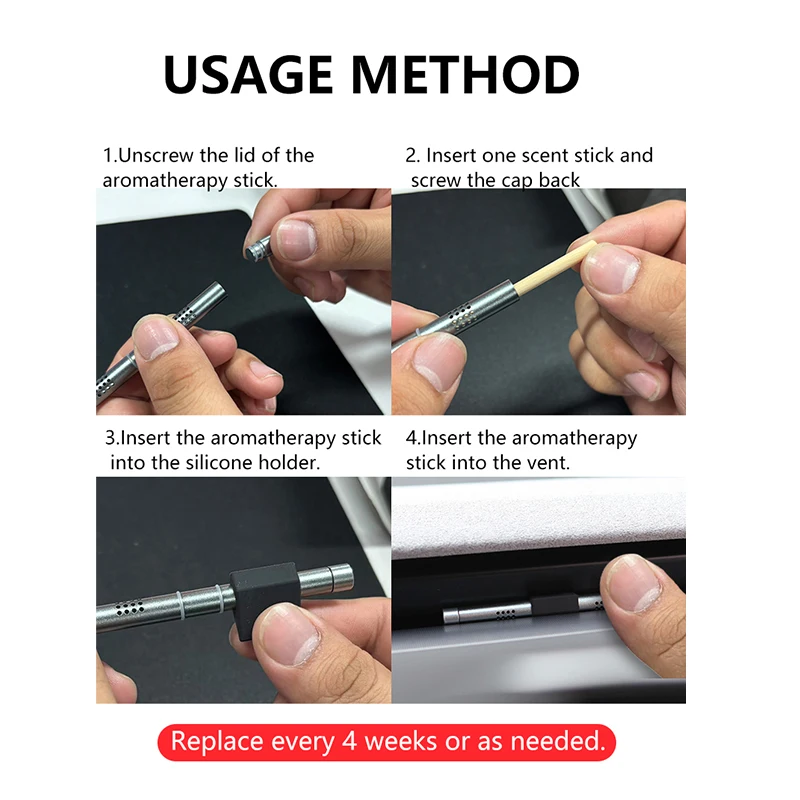 USAGE METHOD

1.Unscrew the lid of the aromatherapy stick.

2. Insert one scent stick and screw the cap back

3.Insert the aromatherapy stick into the silicone holder.

4.Insert the aromatherapy stick into the vent.

Replace every 4 weeks or as needed.