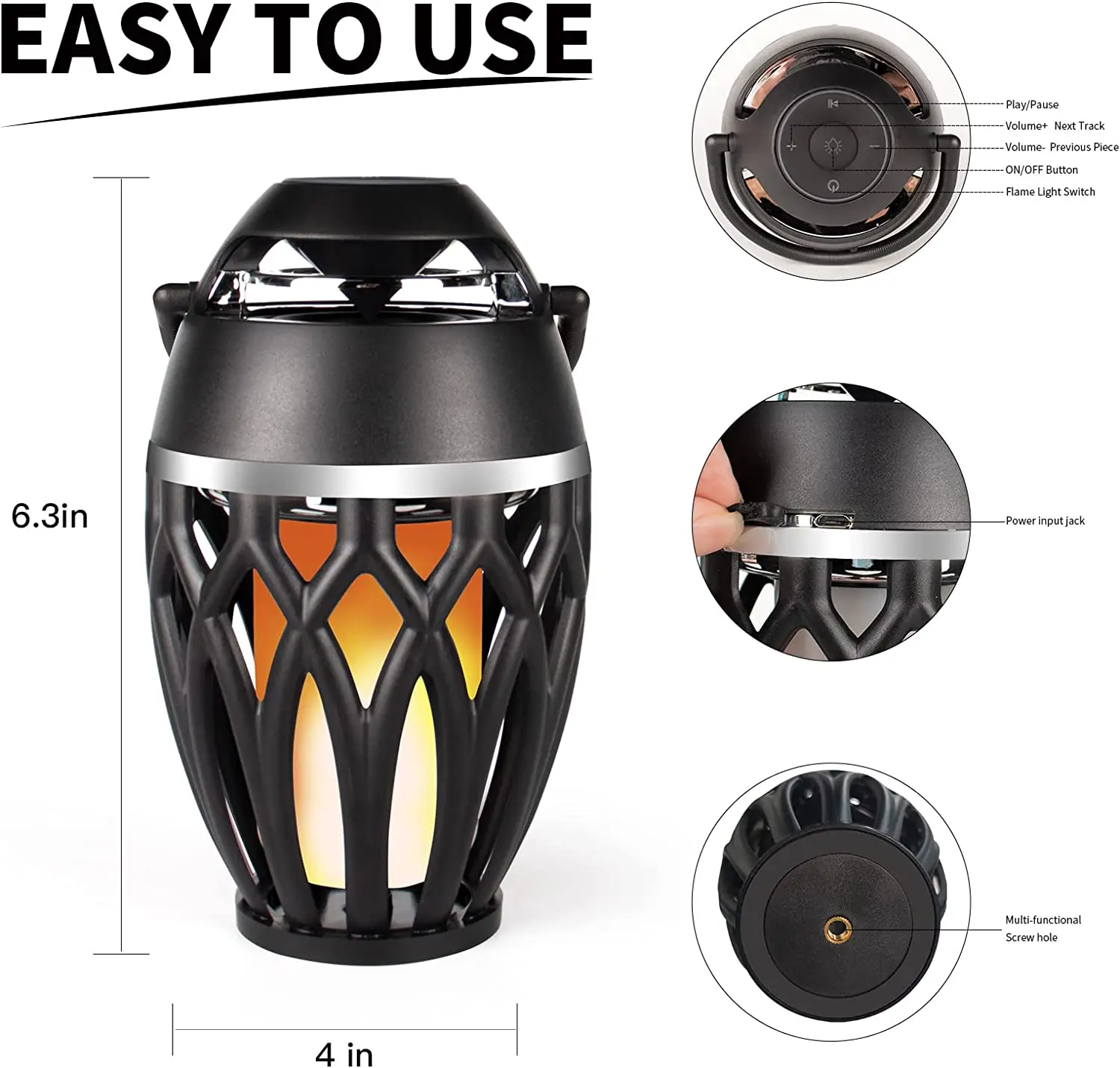 EASY TO USE

6.3in

4 in

Play/Pause

Volume+ Next Track

Volume- Previous Piece

ON/OFF Button

Flame Light Switch

Power input jack

Multi-functional Screw hole