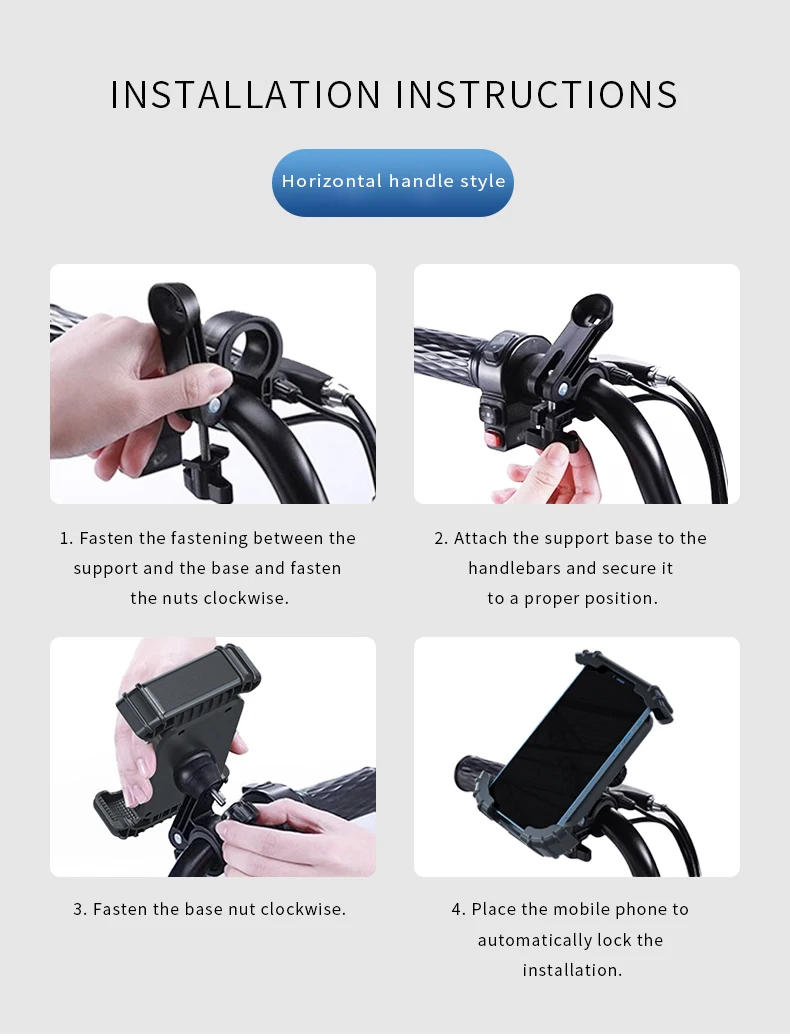 INSTALLATION INSTRUCTIONS

Horizontal handle style

1. Fasten the fastening between the support and the base and fasten the nuts clockwise.

2. Attach the support base to the handlebars and secure it to a proper position.

3. Fasten the base nut clockwise.

4. Place the mobile phone to automatically lock the installation.