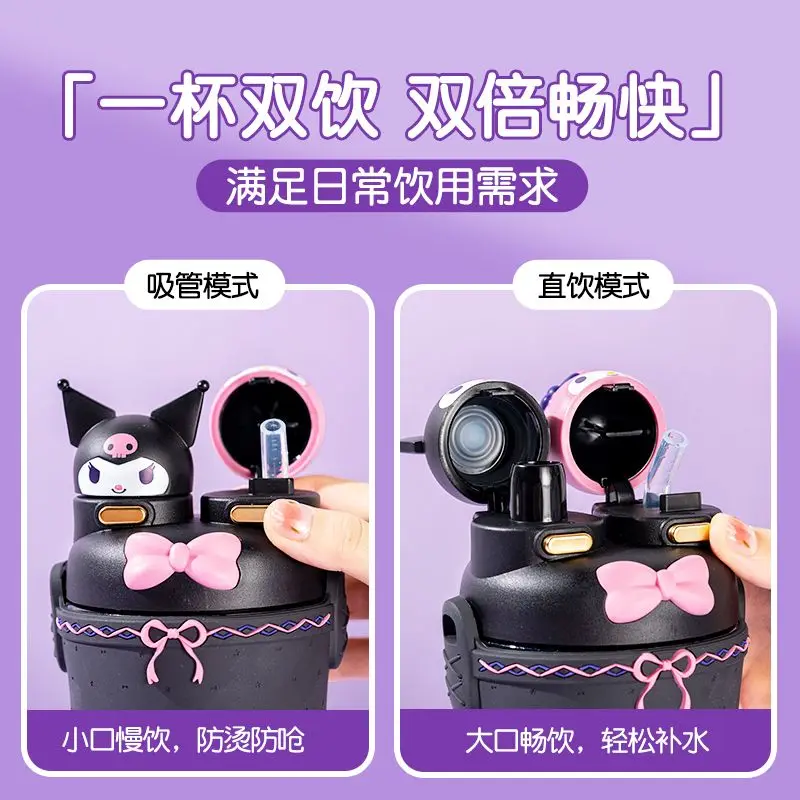 「一杯双饮 双倍畅快」

满足日常饮用需求

吸管模式

小口慢饮，防烫防呛

直饮模式

大口畅饮，轻松补水