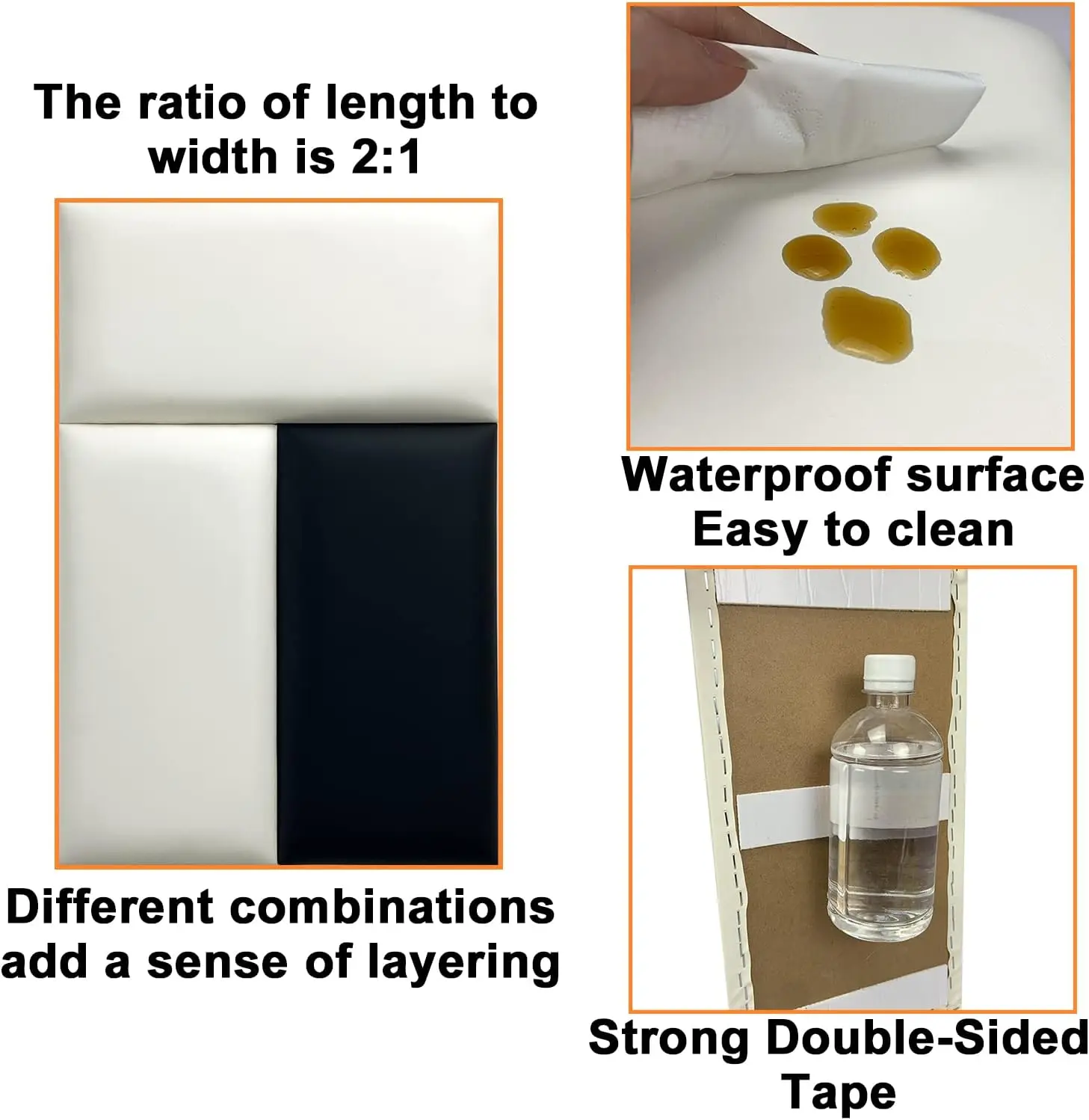 The ratio of length to width is 2:1

Different combinations add a sense of layering

Waterproof surface
Easy to clean

Strong Double-Sided Tape