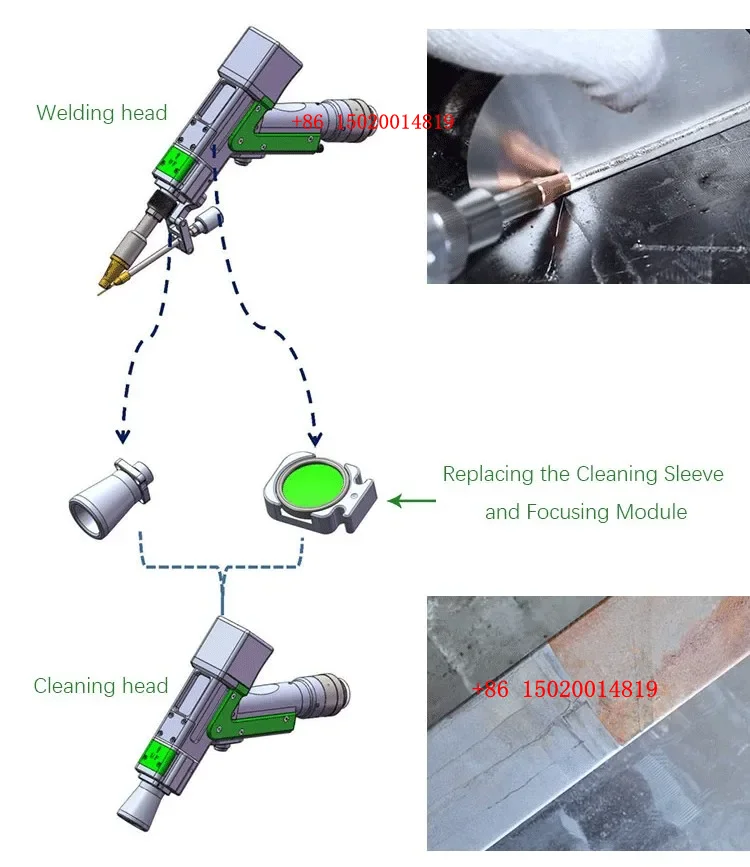 Welding head

+86 15020014819

Replacing the Cleaning Sleeve and Focusing Module

Cleaning head

+86 15020014819