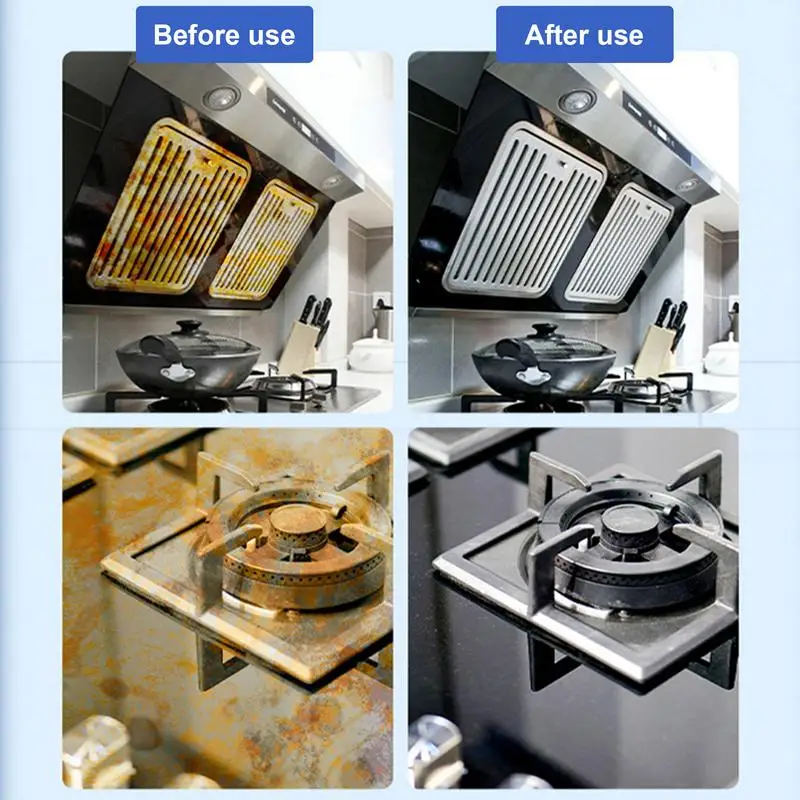 Before use

After use