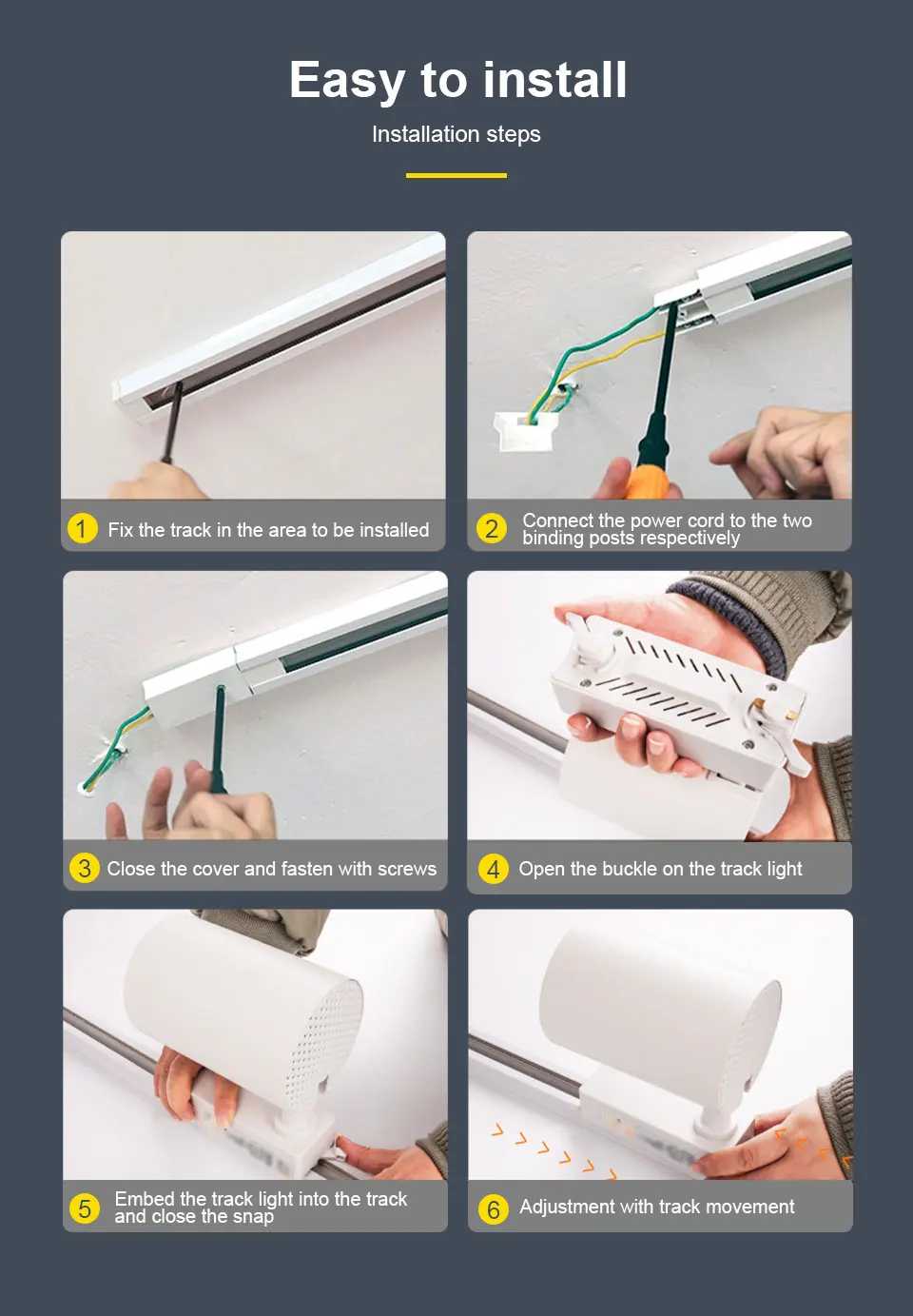 Easy to install

Installation steps

1 Fix the track in the area to be installed

2 Connect the power cord to the two binding posts respectively

3 Close the cover and fasten with screws

4 Open the buckle on the track light

5 Embed the track light into the track and close the snap

6 Adjustment with track movement