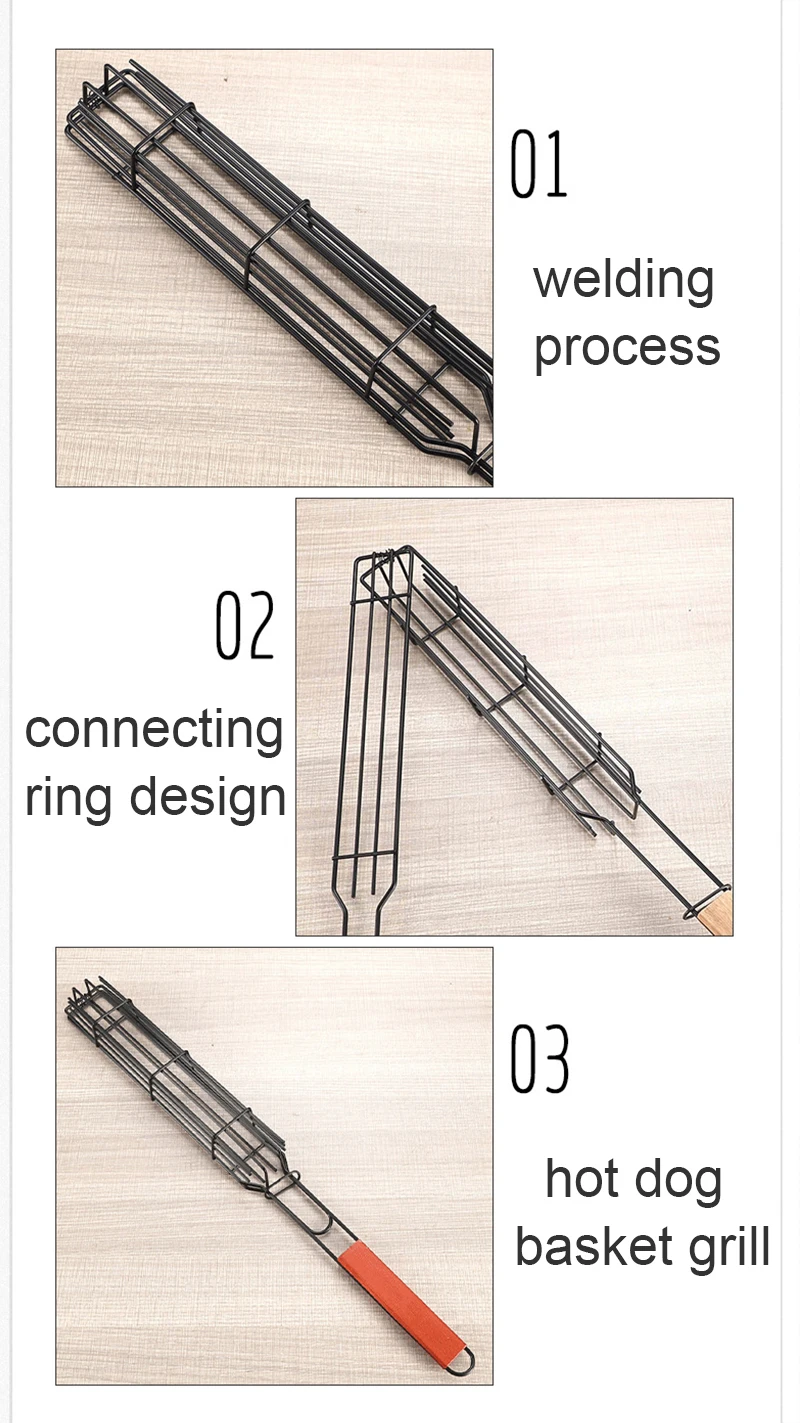 01

welding process

02

connecting ring design

03

hot dog basket grill