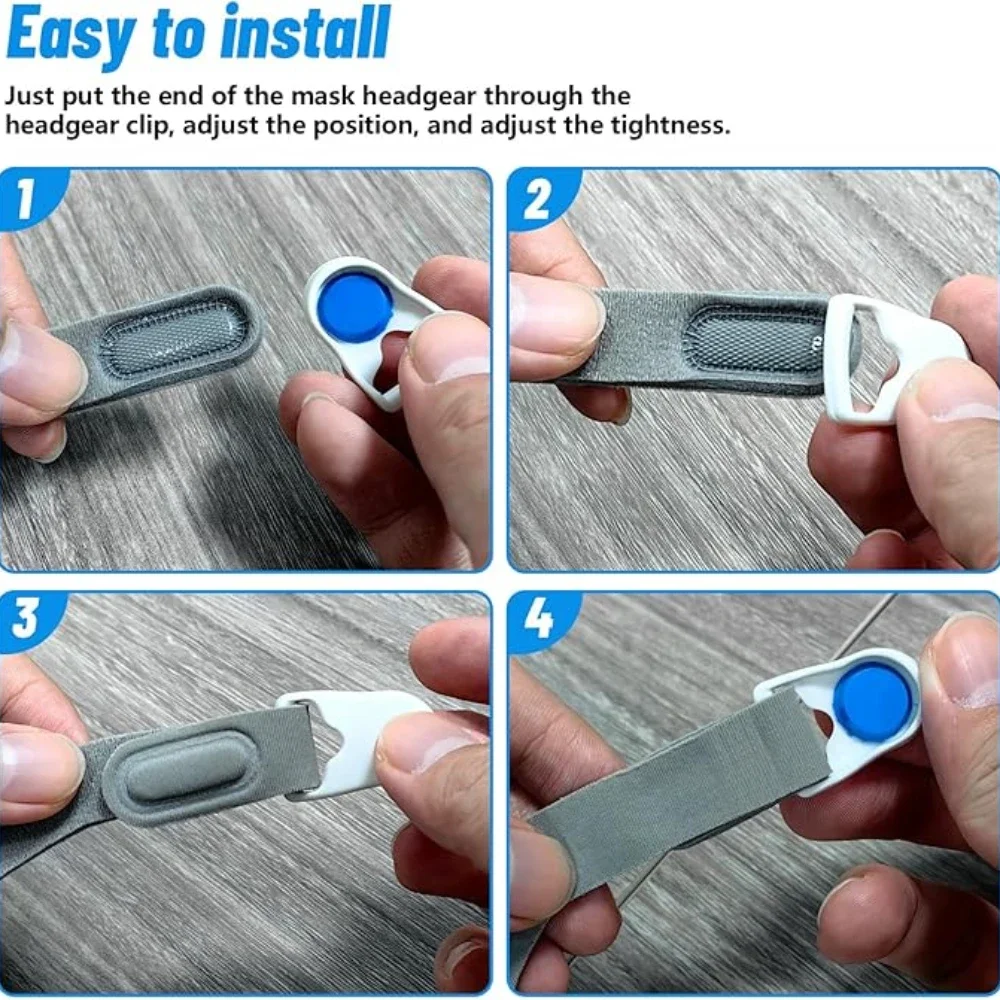 Easy to install

Just put the end of the mask headgear through the headgear clip, adjust the position, and adjust the tightness.

1

2

3

4