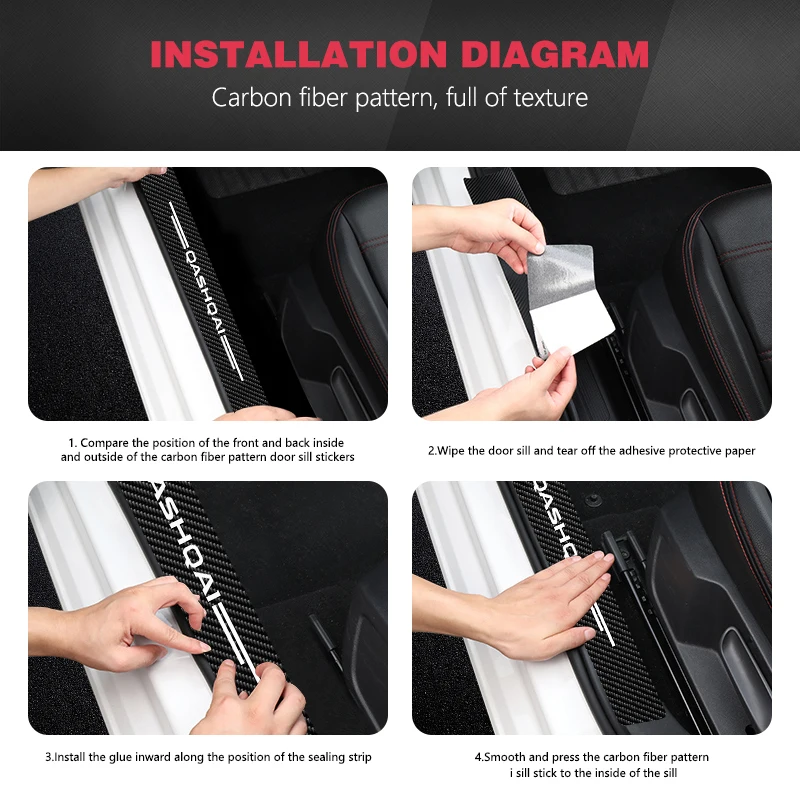 INSTALLATION DIAGRAM

Carbon fiber pattern, full of texture

QASHQAI

1. Compare the position of the front and back inside and outside of the carbon fiber pattern door sill stickers

2.Wipe the door sill and tear off the adhesive protective paper

QASHQAI

3.Install the glue inward along the position of the sealing strip

QASHQAI

4.Smooth and press the carbon fiber pattern i sill stick to the inside of the sill