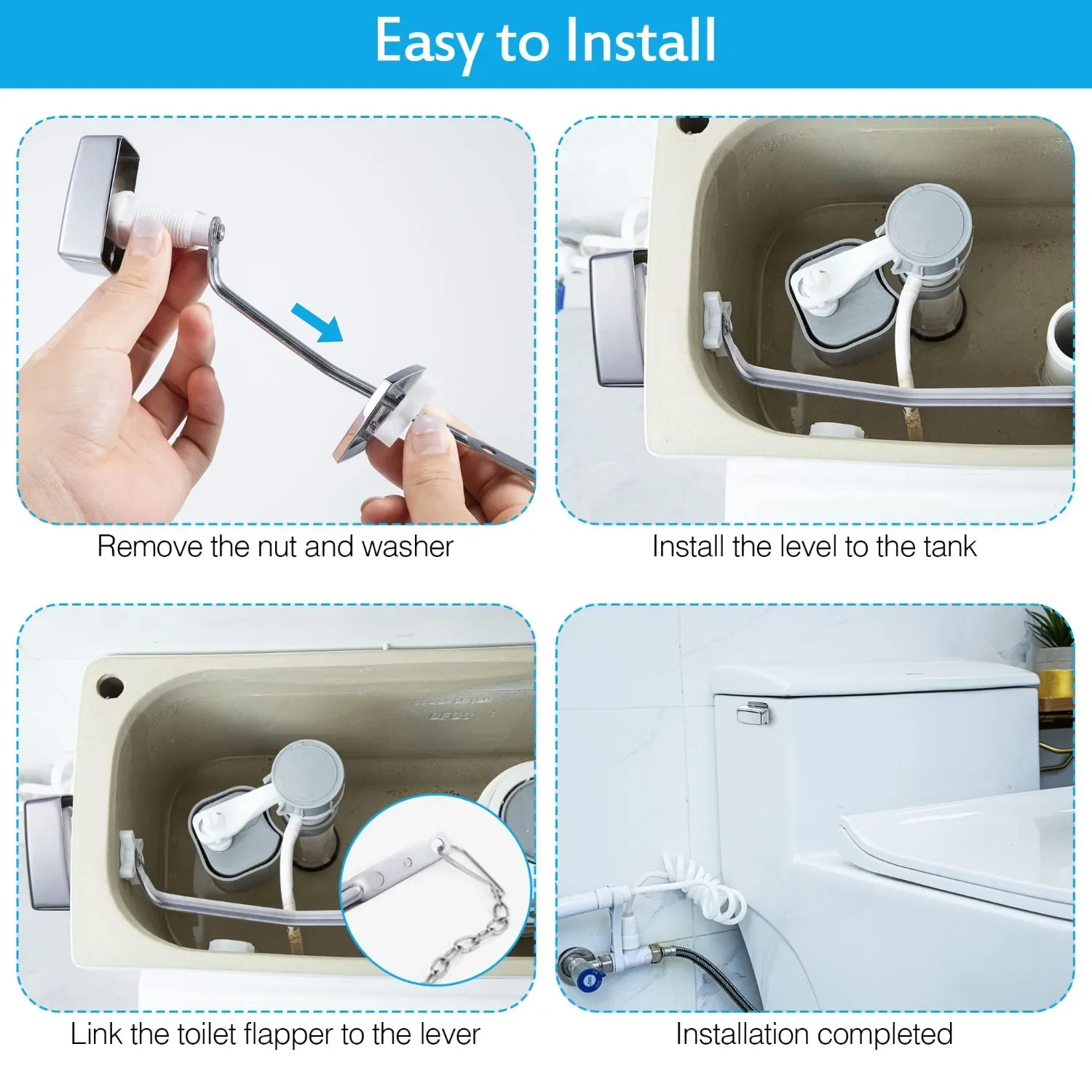 Easy to Install

Remove the nut and washer

Install the level to the tank

Link the toilet flapper to the lever

Installation completed