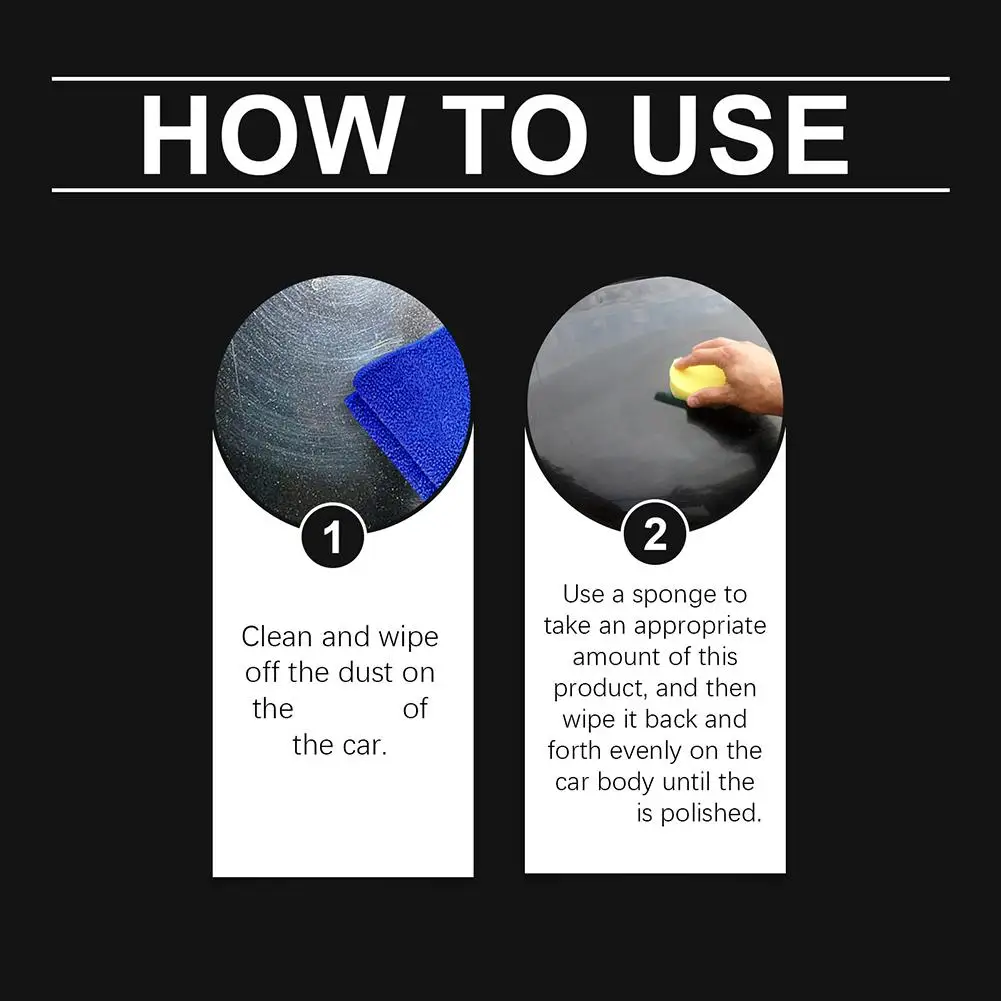 HOW TO USE

1

Clean and wipe off the dust on the of the car.

2

Use a sponge to take an appropriate amount of this product, and then wipe it back and forth evenly on the car body until the is polished.