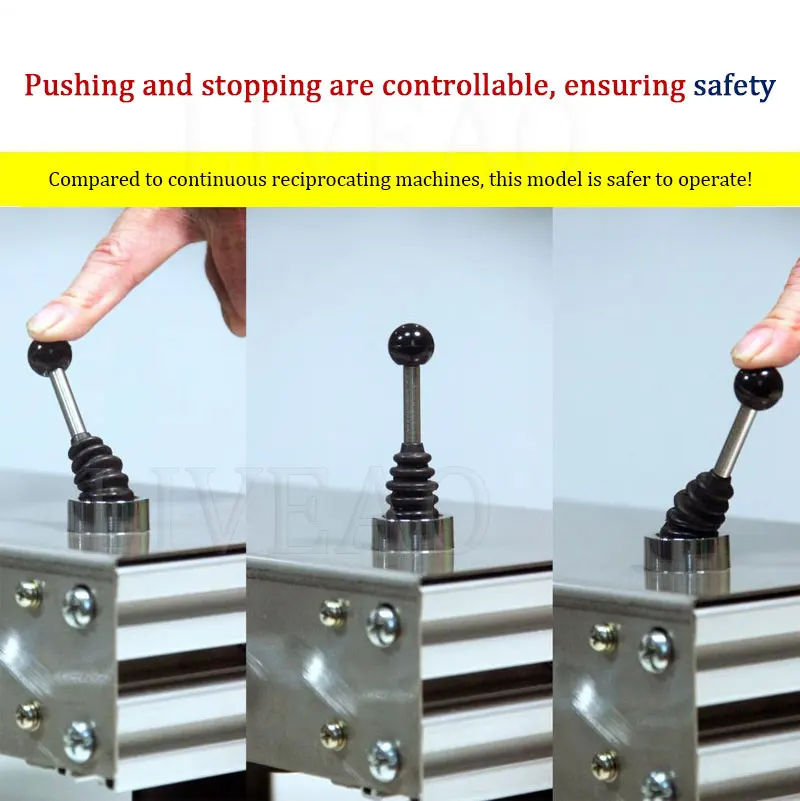 Pushing and stopping are controllable, ensuring safety

Compared to continuous reciprocating machines, this model is safer to operate!

LIVEAO