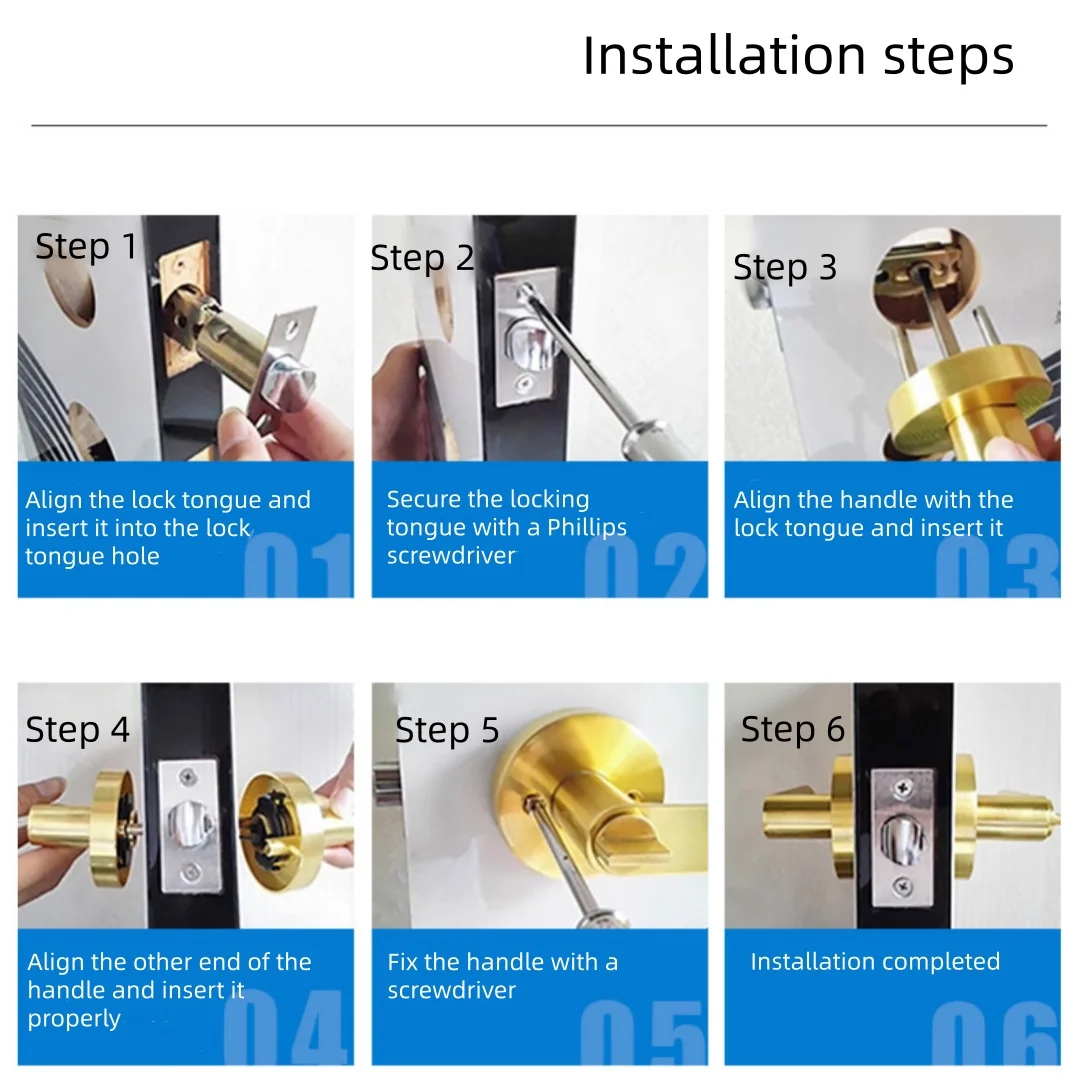 Installation steps

Step 1

Align the lock tongue and insert it into the lock tongue hole

01

Step 2

Secure the locking tongue with a Phillips screwdriver

02

Step 3

Align the handle with the lock tongue and insert it

03

Step 4

Align the other end of the handle and insert it properly

04

Step 5

Fix the handle with a screwdriver

05

Step 6

Installation completed

06