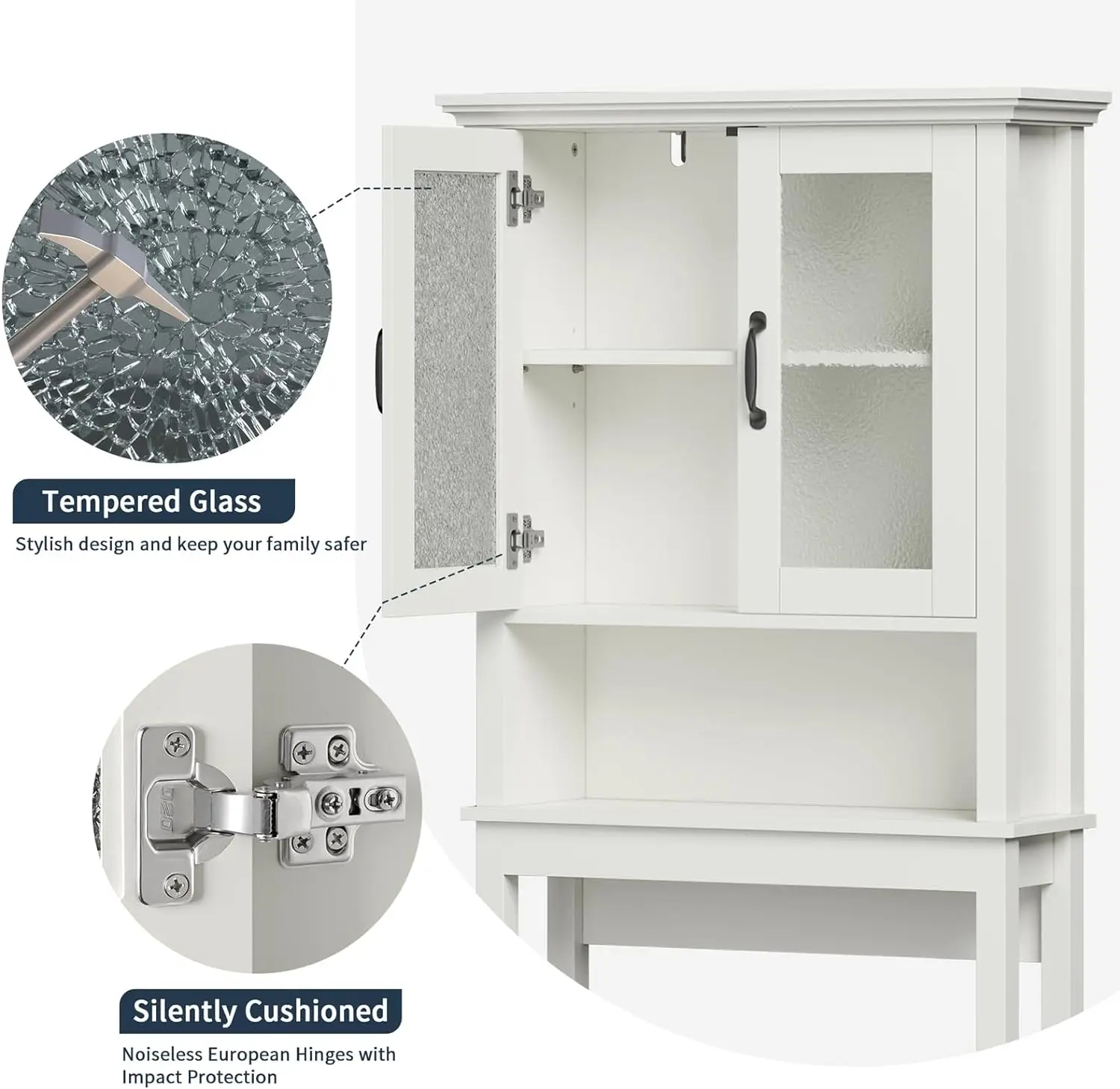 Tempered Glass

Stylish design and keep your family safer

Silently Cushioned

Noiseless European Hinges with Impact Protection