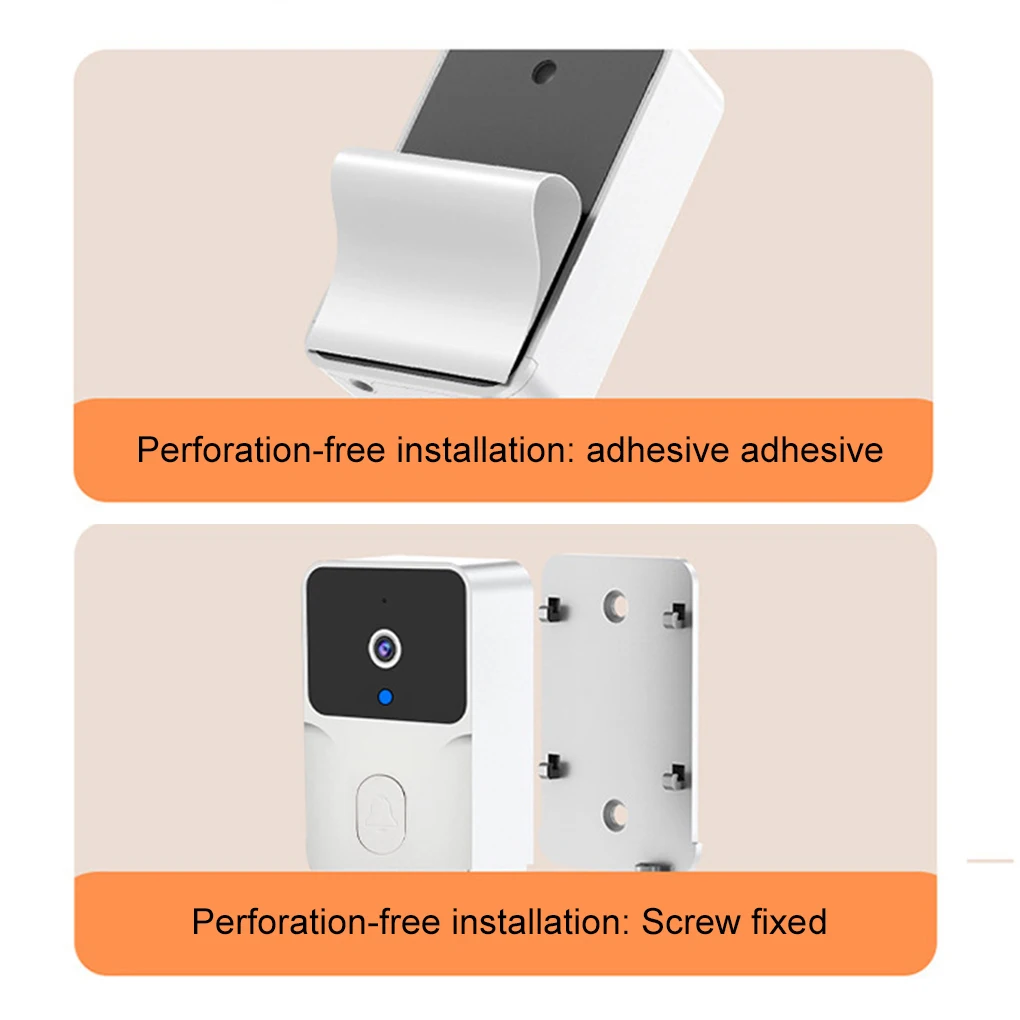 Perforation-free installation: adhesive adhesive

Perforation-free installation: Screw fixed