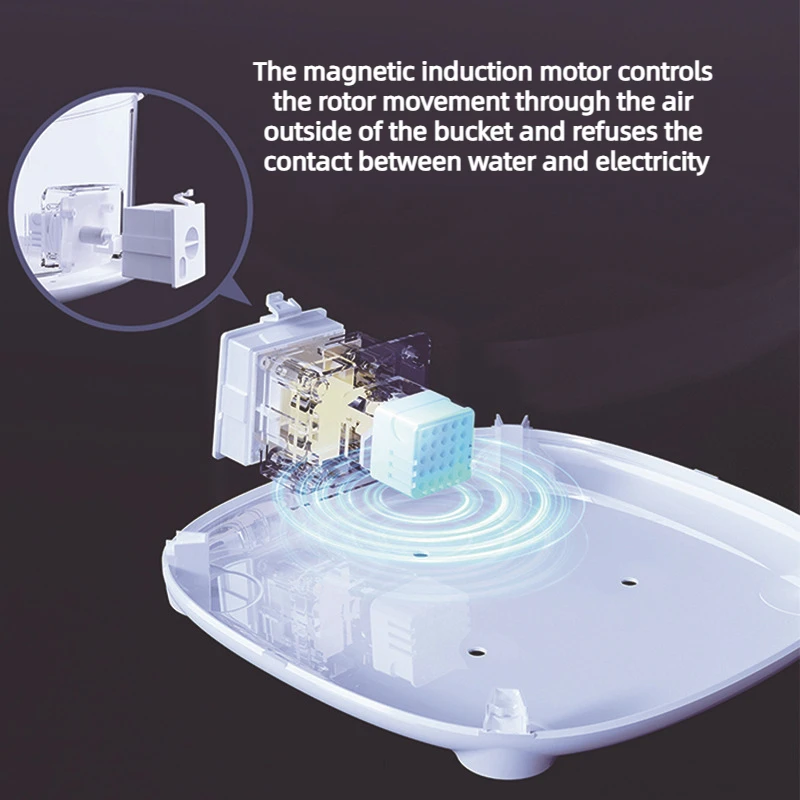 The magnetic induction motor controls the rotor movement through the air outside of the bucket and refuses the contact between water and electricity