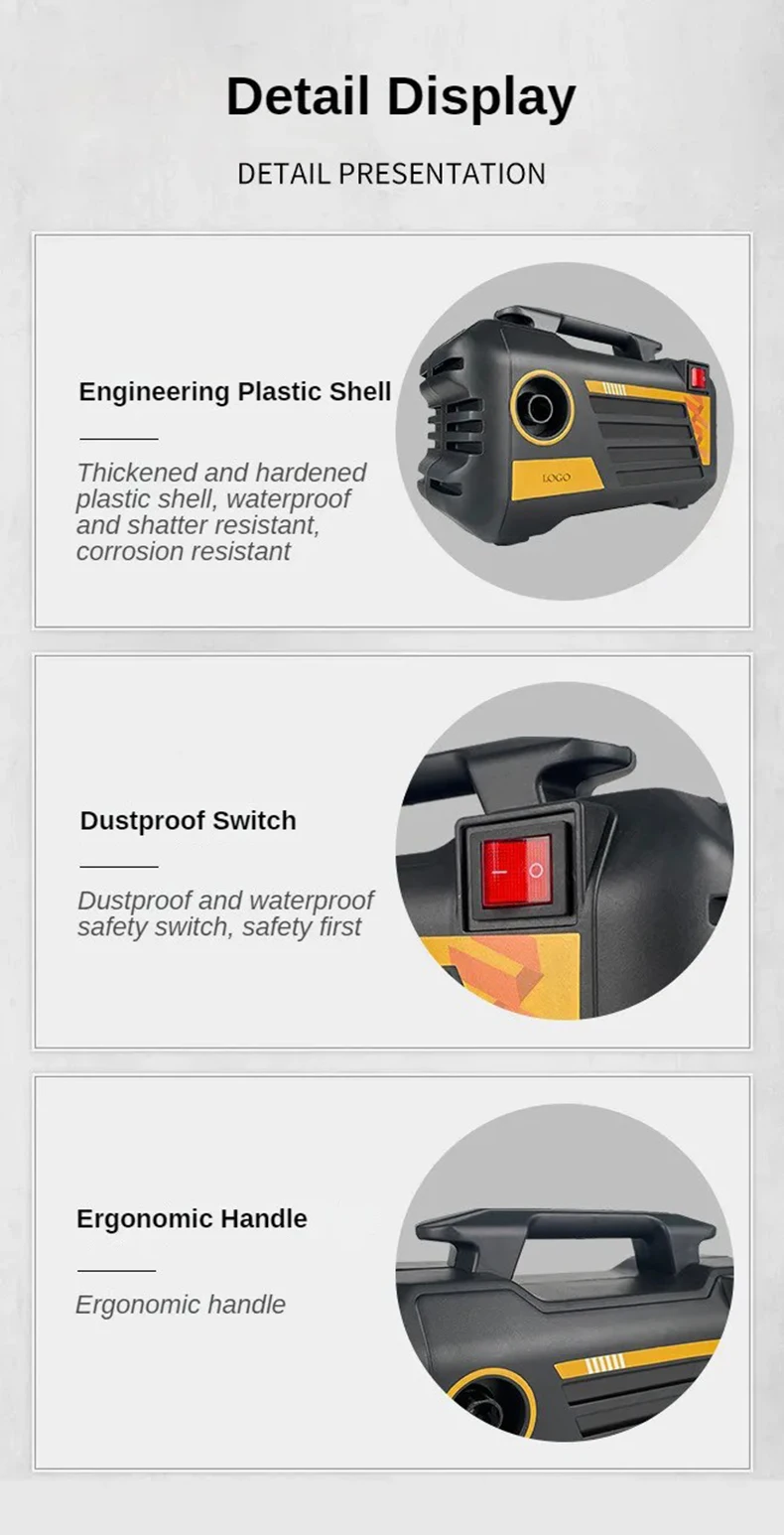 Detail Display

DETAIL PRESENTATION

Engineering Plastic Shell

Thickened and hardened plastic shell, waterproof and shatter resistant, corrosion resistant

LOGO

Dustproof Switch

Dustproof and waterproof safety switch, safety first

Ergonomic Handle

Ergonomic handle