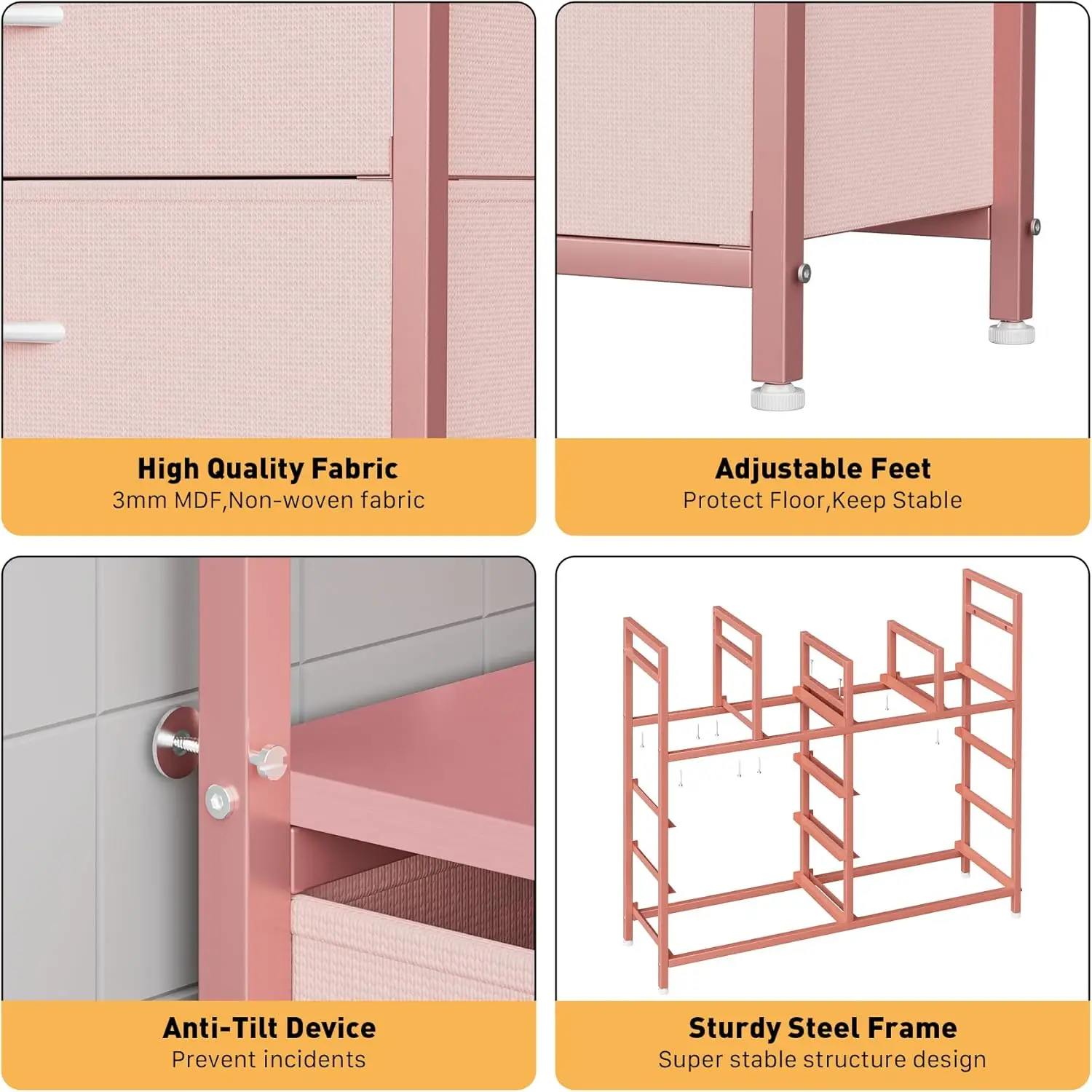 High Quality Fabric
3mm MDF,Non-woven fabric

Adjustable Feet
Protect Floor,Keep Stable

Anti-Tilt Device
Prevent incidents

Sturdy Steel Frame
Super stable structure design