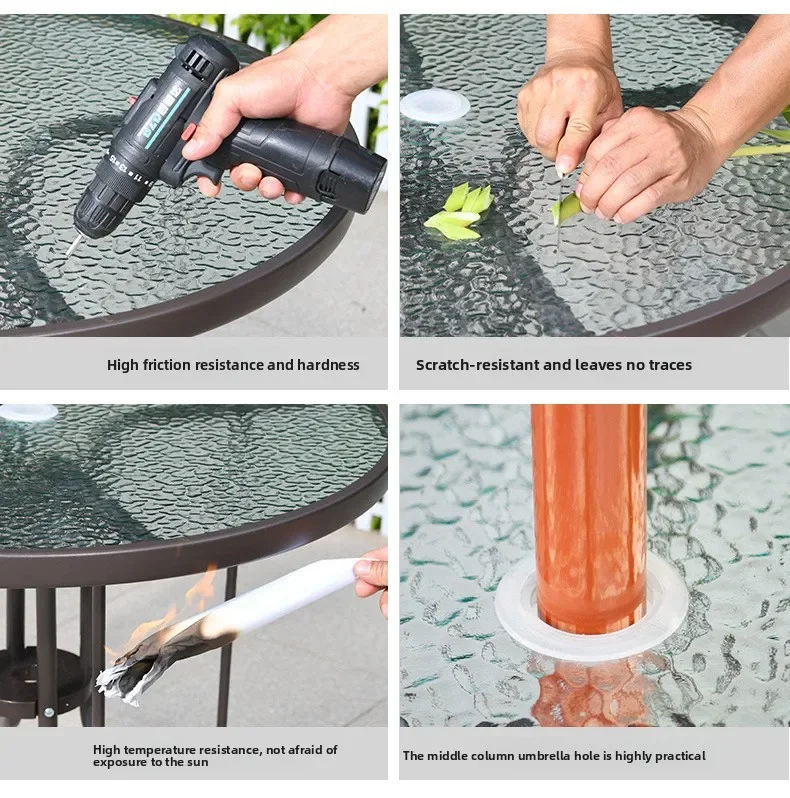 High friction resistance and hardness

Scratch-resistant and leaves no traces

High temperature resistance, not afraid of exposure to the sun

The middle column umbrella hole is highly practical