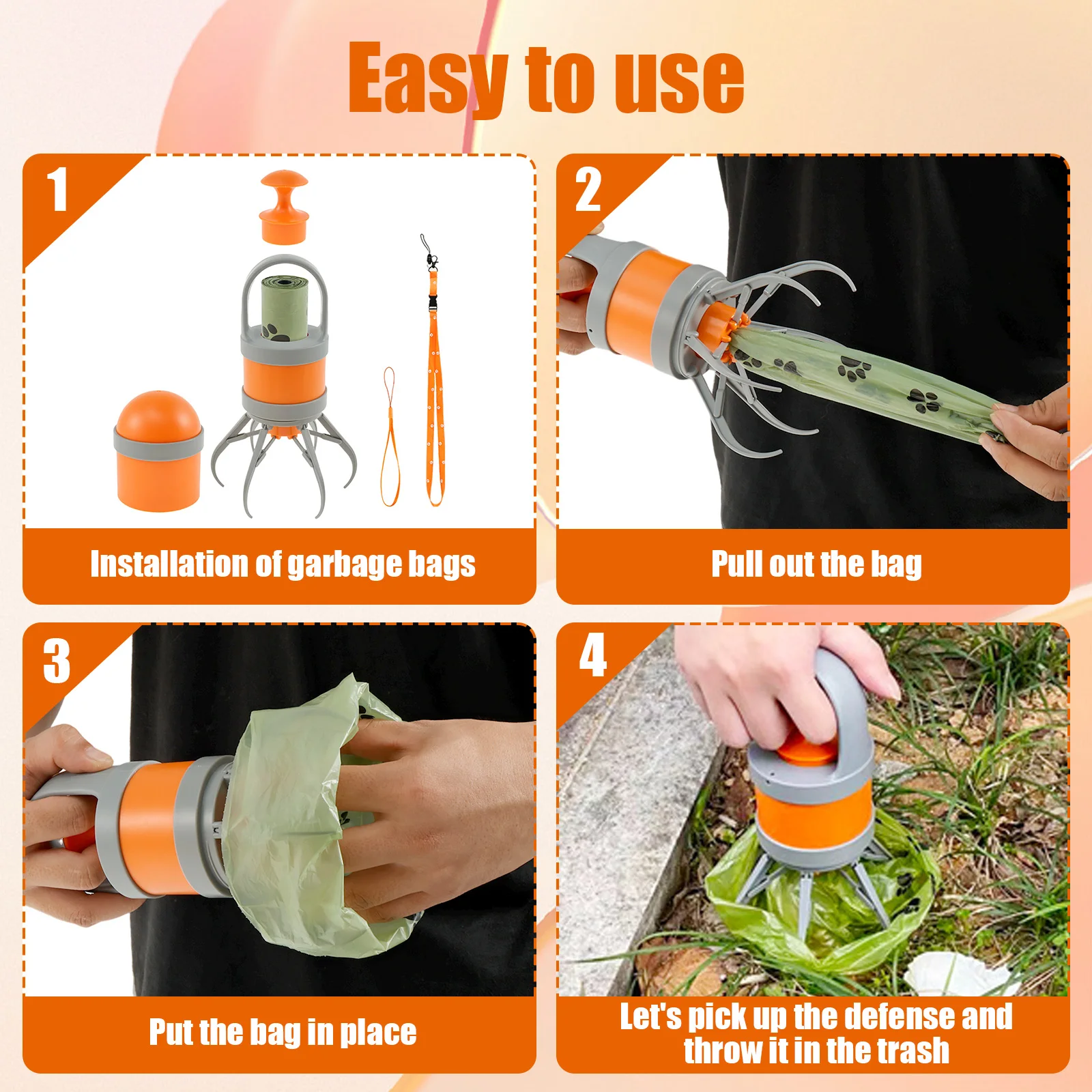 Easy to use

1

Installation of garbage bags

2

Pull out the bag

3

Put the bag in place

4

Let's pick up the defense and throw it in the trash