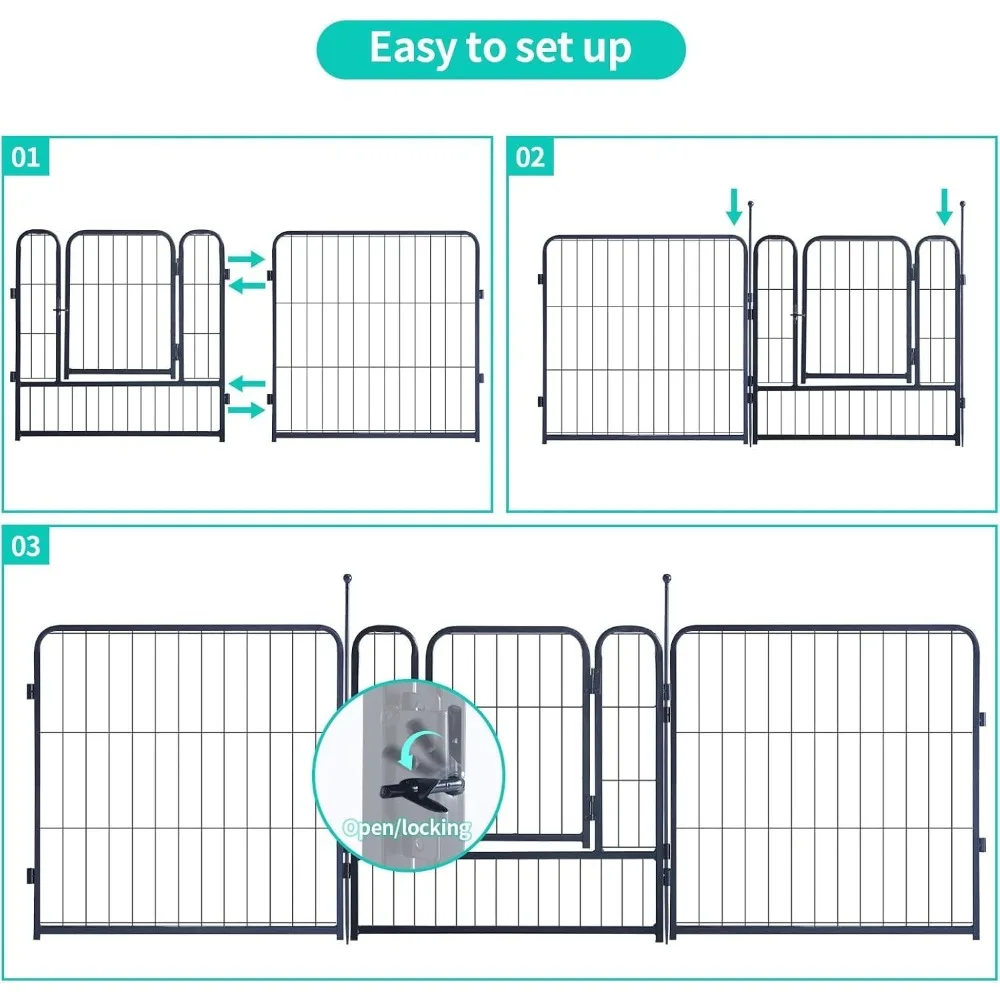 Easy to set up

01

02

03

Open/locking