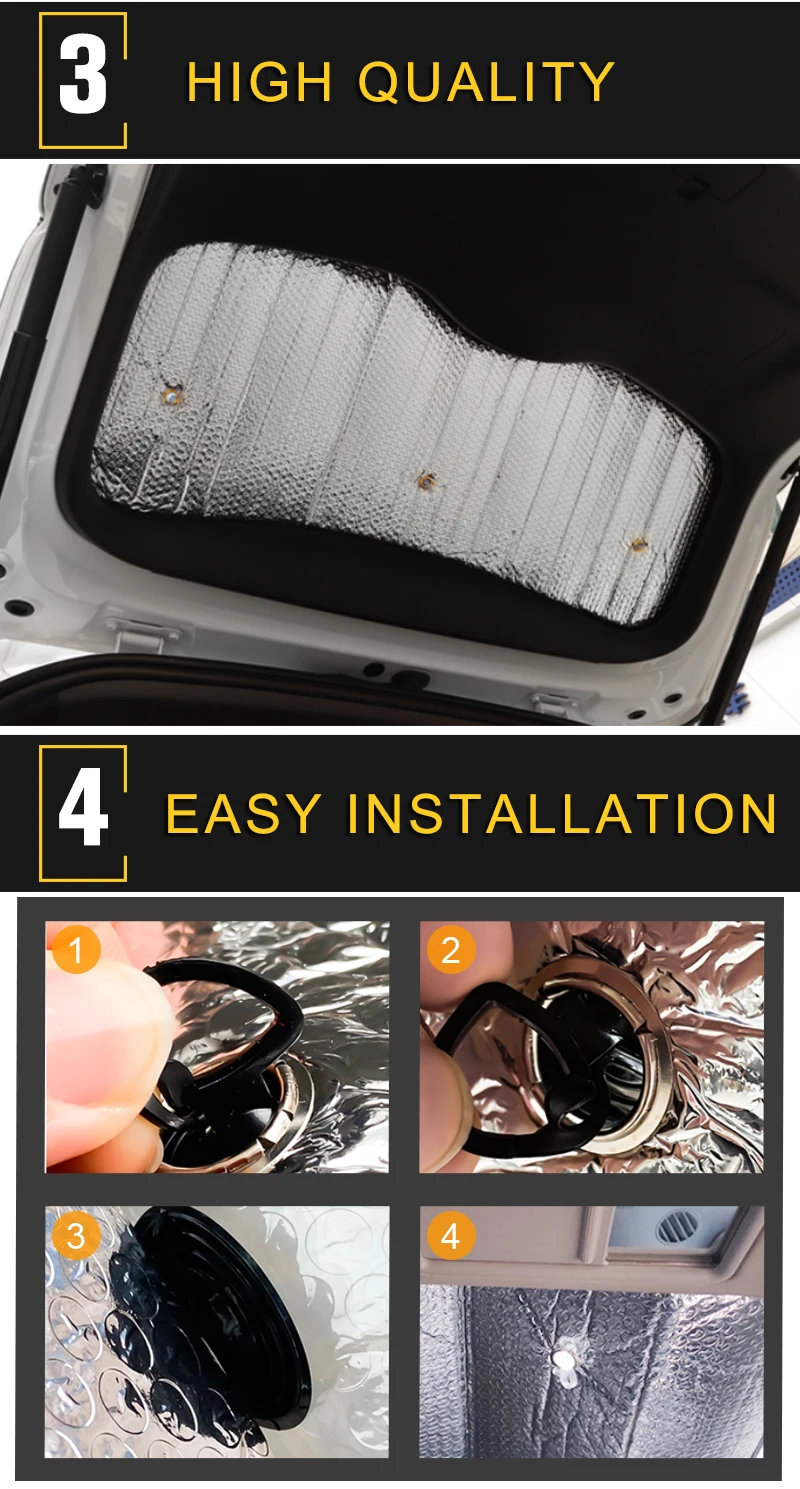 3 HIGH QUALITY

4 EASY INSTALLATION

1

2

3

4