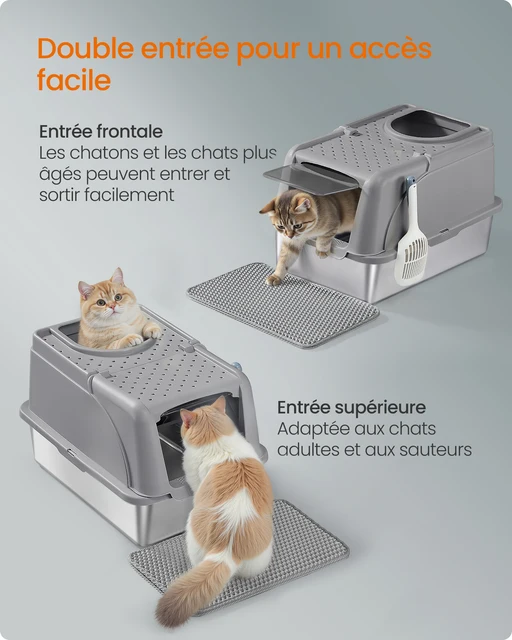 Double entrée pour un accès facile

Entrée frontale
Les chatons et les chats plus âgés peuvent entrer et sortir facilement

Entrée supérieure
Adaptée aux chats adultes et aux sauteurs