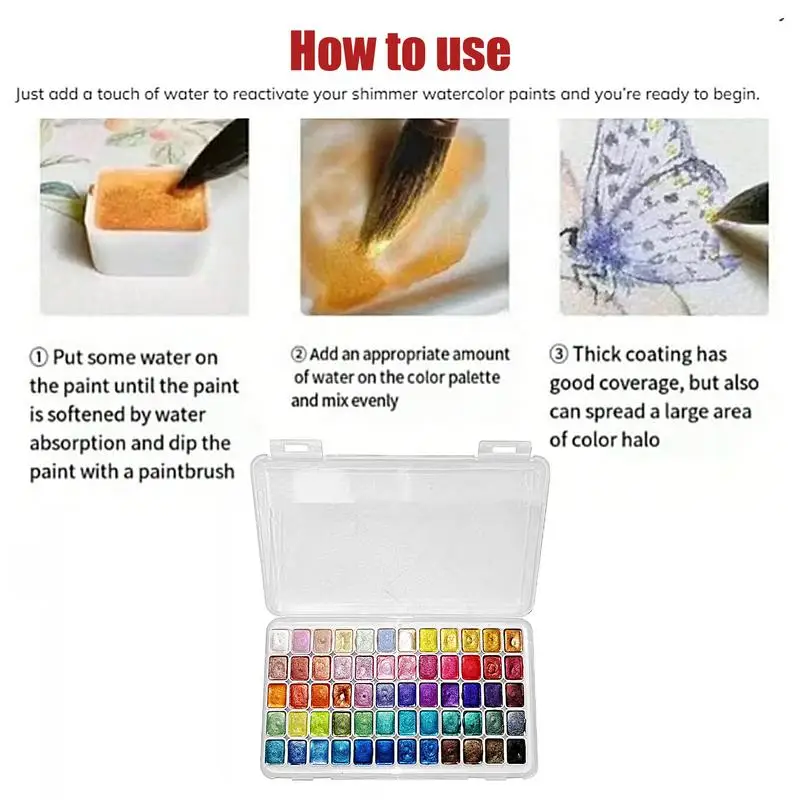 How to use

Just add a touch of water to reactivate your shimmer watercolor paints and you're ready to begin.

① Put some water on the paint until the paint is softened by water absorption and dip the paint with a paintbrush

② Add an appropriate amount of water on the color palette and mix evenly

③ Thick coating has good coverage, but also can spread a large area of color halo