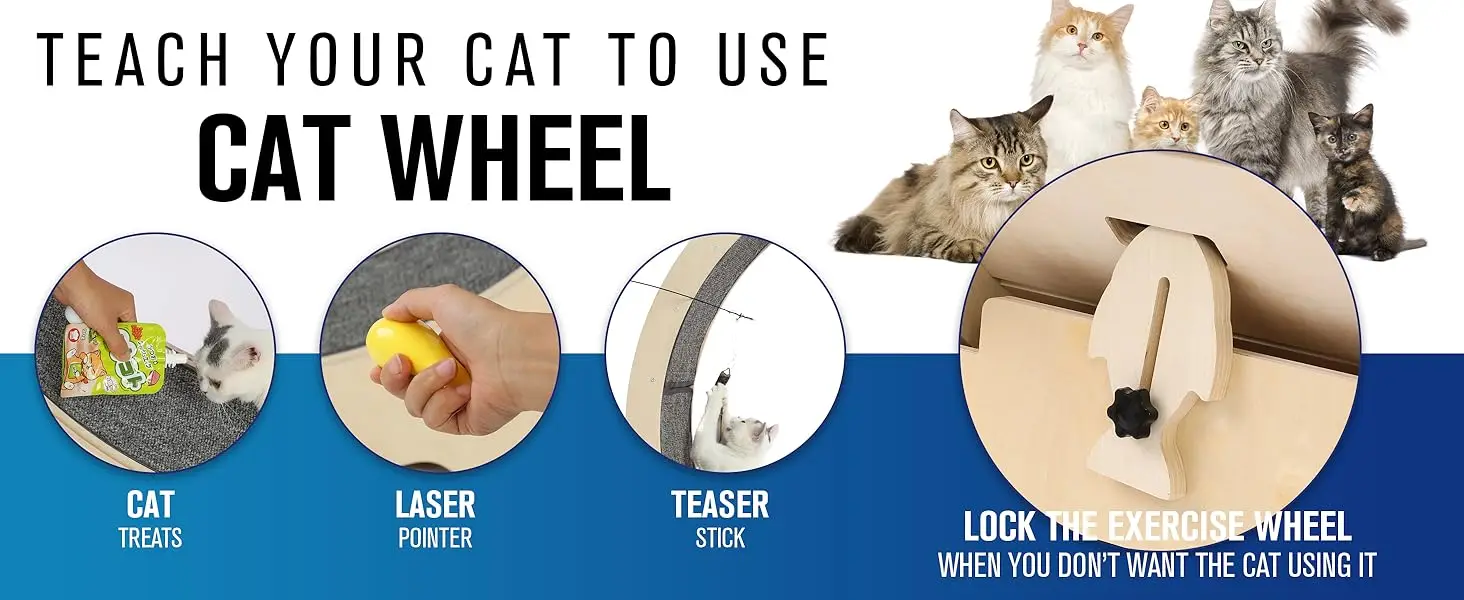 TEACH YOUR CAT TO USE
CAT WHEEL

CAT
TREATS

LASER
POINTER

TEASER
STICK

LOCK THE EXERCISE WHEEL
WHEN YOU DON'T WANT THE CAT USING IT