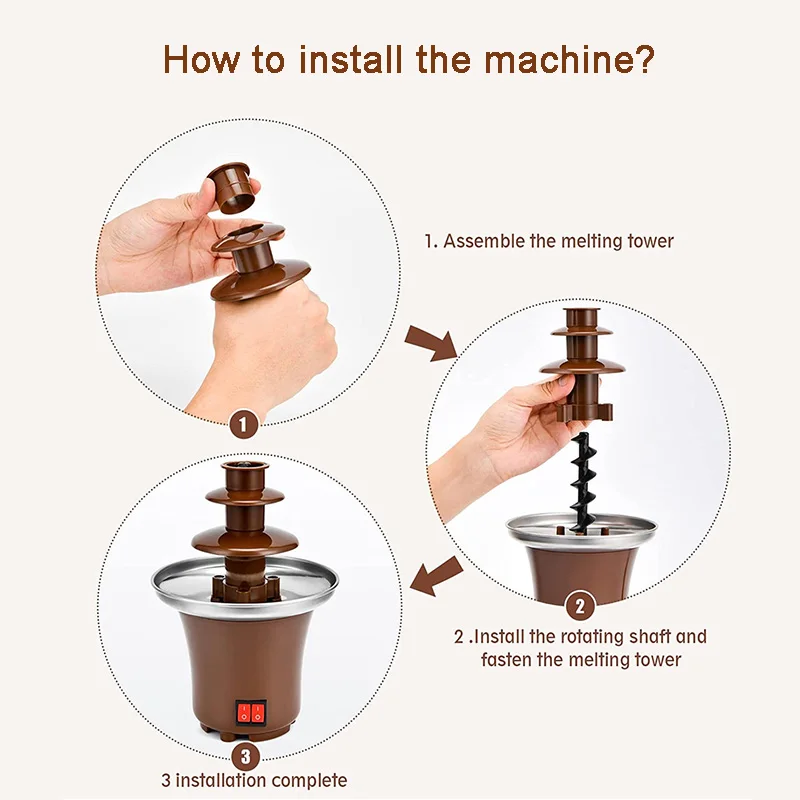 How to install the machine?

1. Assemble the melting tower

1

2

2 .Install the rotating shaft and fasten the melting tower

3

3 installation complete