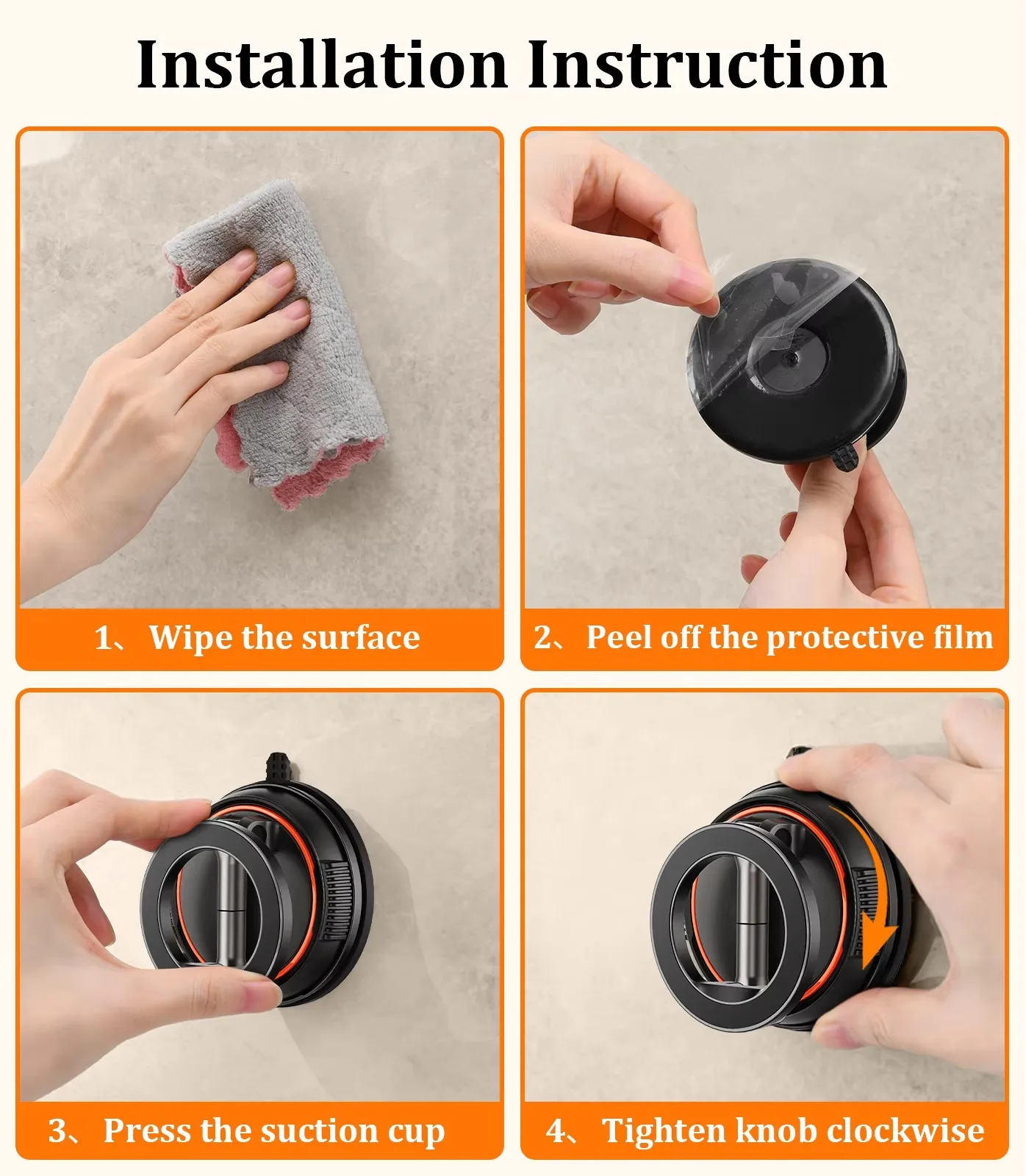 Installation Instruction

1、Wipe the surface

2、Peel off the protective film

3、Press the suction cup

4、Tighten knob clockwise