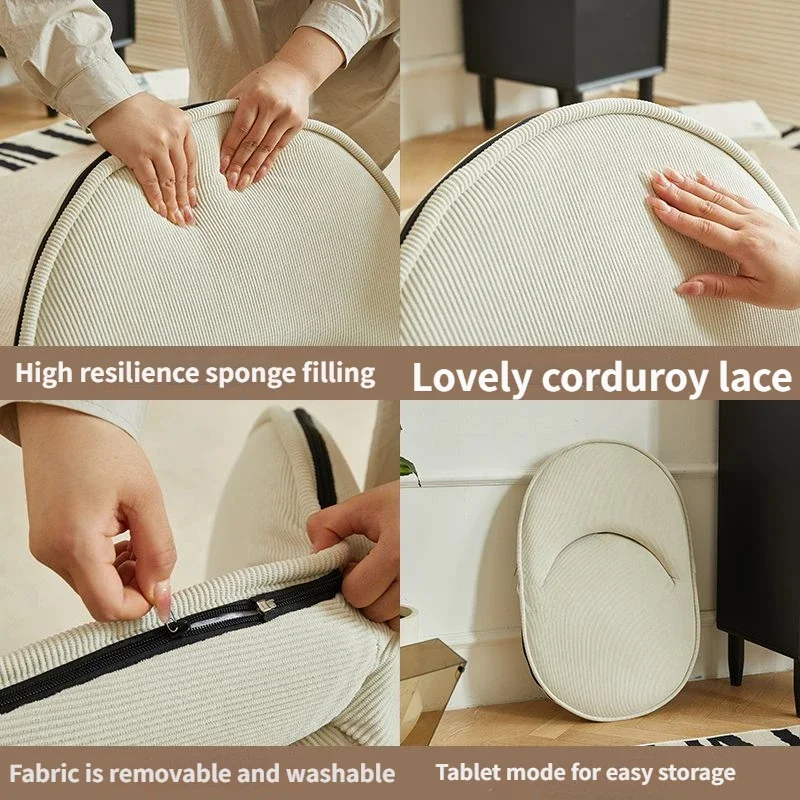 High resilience sponge filling

Lovely corduroy lace

Fabric is removable and washable

Tablet mode for easy storage