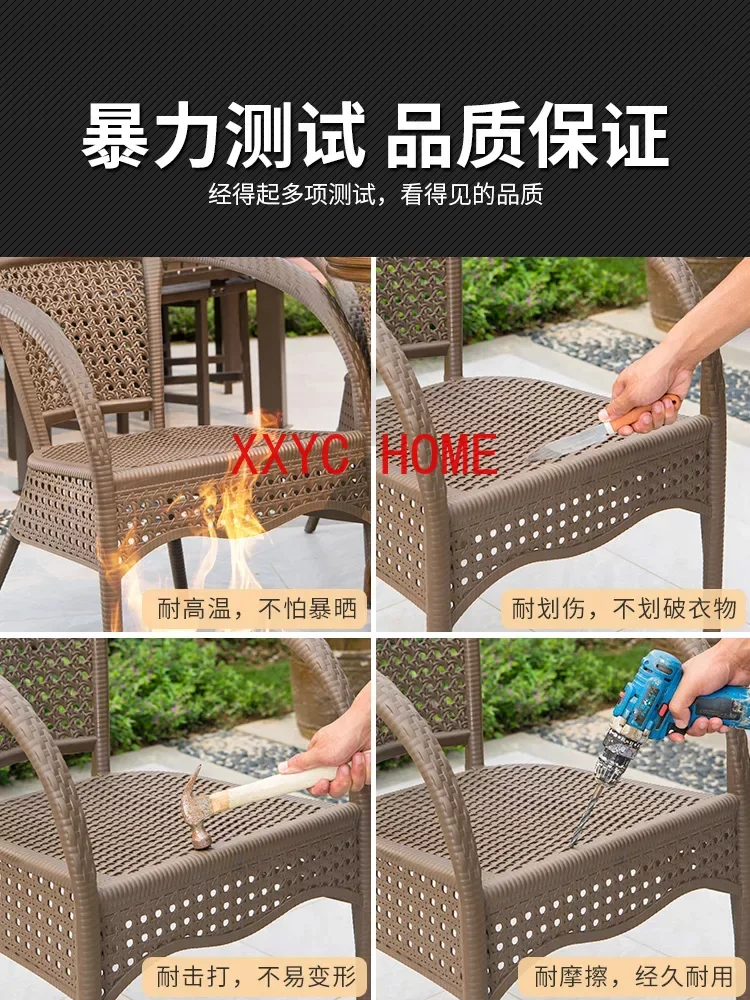 暴力测试 品质保证

经得起多项测试，看得见的品质

XXYC HOME

耐高温，不怕暴晒

耐划伤，不划破衣物

耐击打，不易变形

耐摩擦，经久耐用