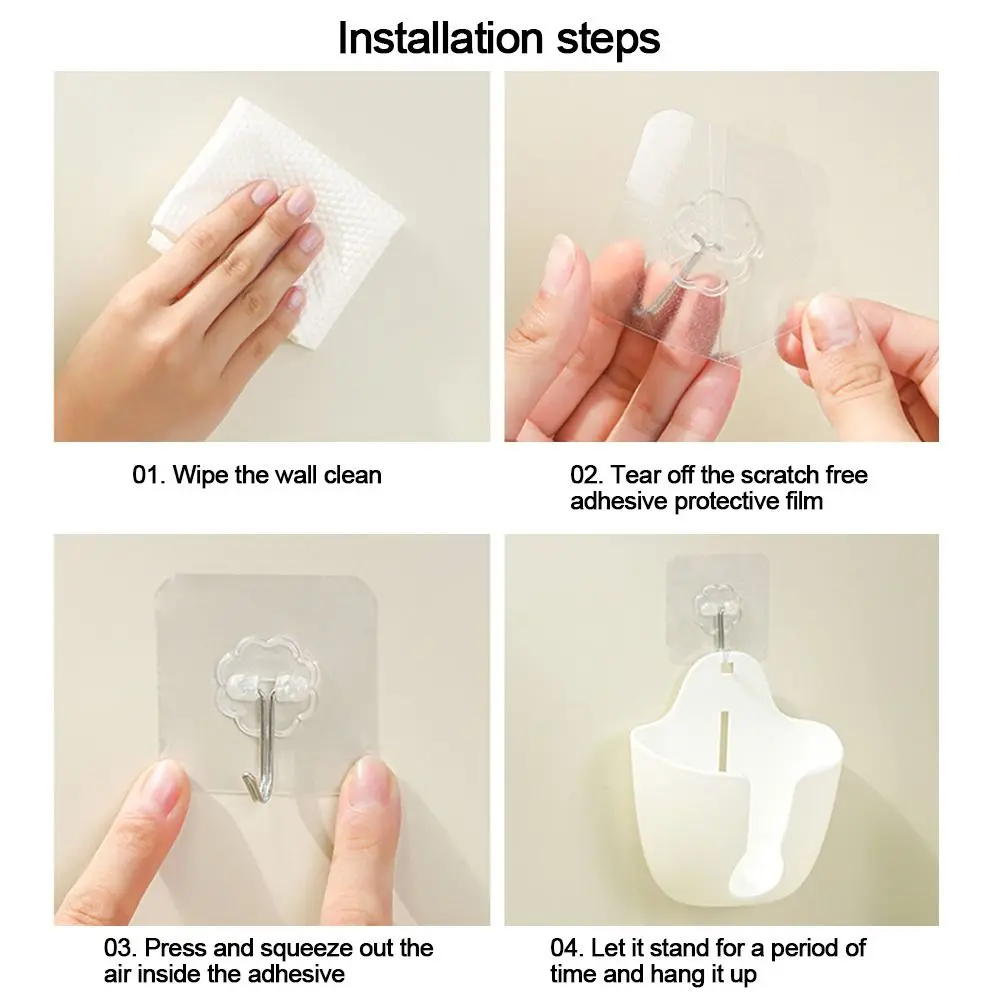 Installation steps

01. Wipe the wall clean

02. Tear off the scratch free adhesive protective film

03. Press and squeeze out the air inside the adhesive

04. Let it stand for a period of time and hang it up