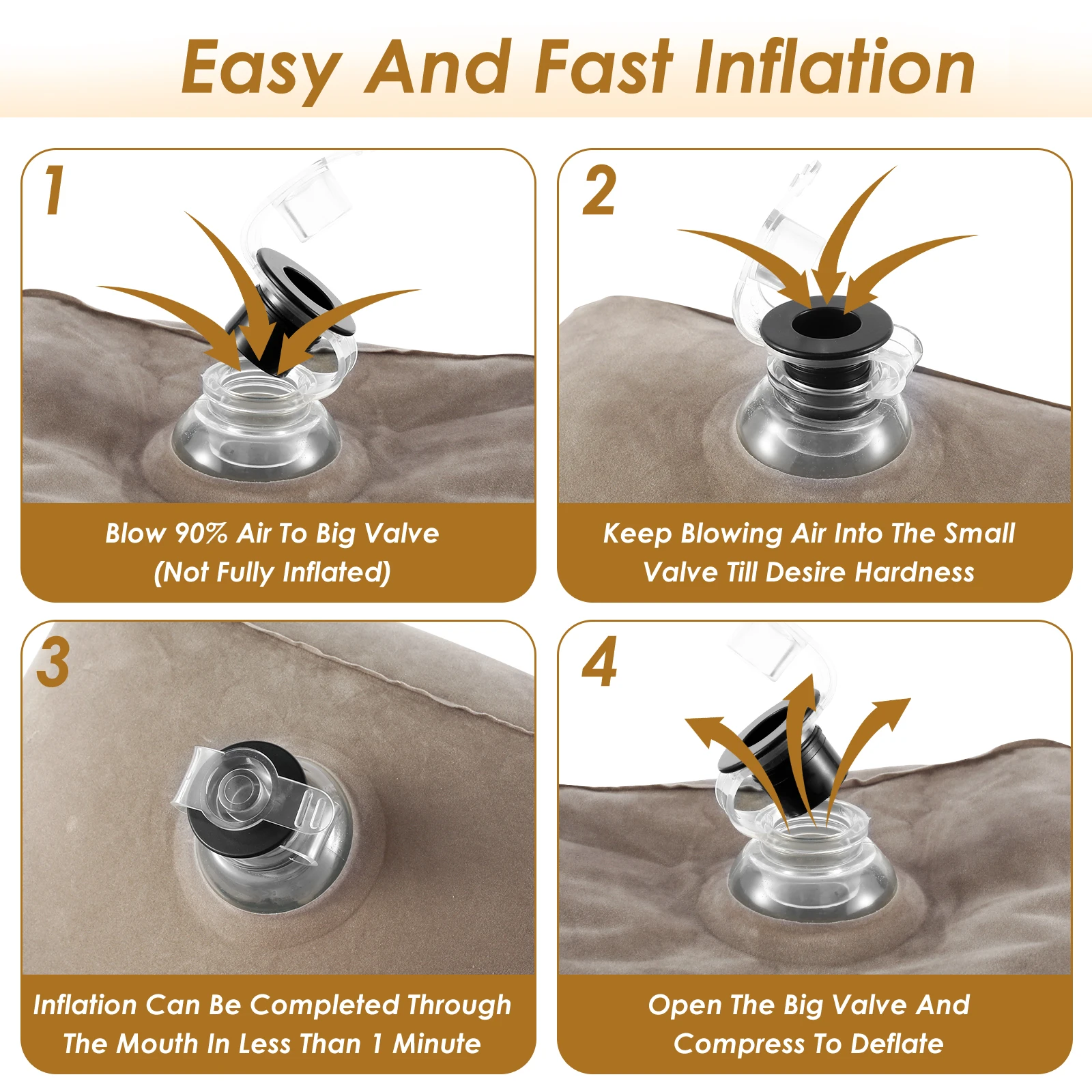 Easy And Fast Inflation

1

Blow 90% Air To Big Valve (Not Fully Inflated)

2

Keep Blowing Air Into The Small Valve Till Desire Hardness

3

Inflation Can Be Completed Through The Mouth In Less Than 1 Minute

4

Open The Big Valve And Compress To Deflate