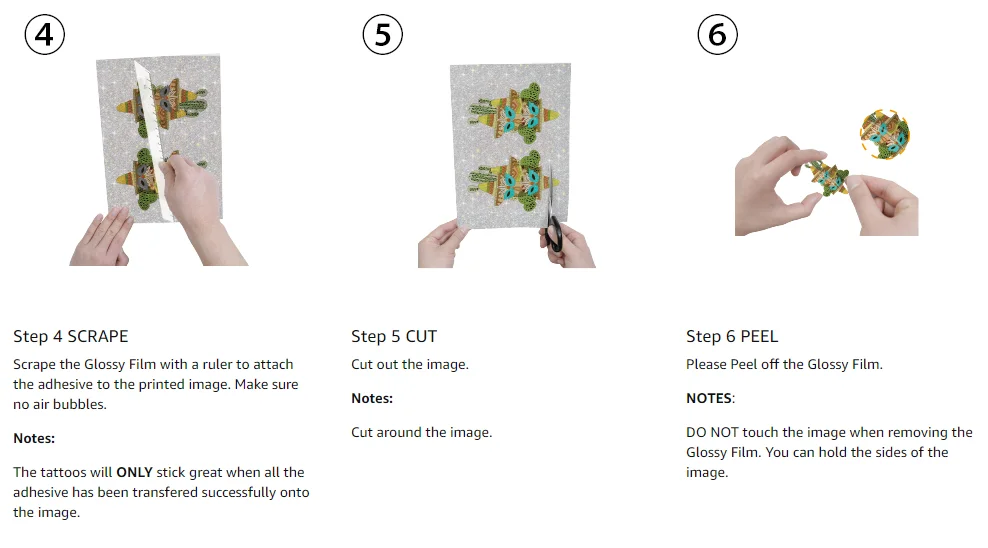 ④

Step 4 SCRAPE

Scrape the Glossy Film with a ruler to attach the adhesive to the printed image. Make sure no air bubbles.

Notes:

The tattoos will ONLY stick great when all the adhesive has been transfered successfully onto the image.

⑤

Step 5 CUT

Cut out the image.

Notes:

Cut around the image.

⑥

Step 6 PEEL

Please Peel off the Glossy Film.

NOTES:

DO NOT touch the image when removing the Glossy Film. You can hold the sides of the image.