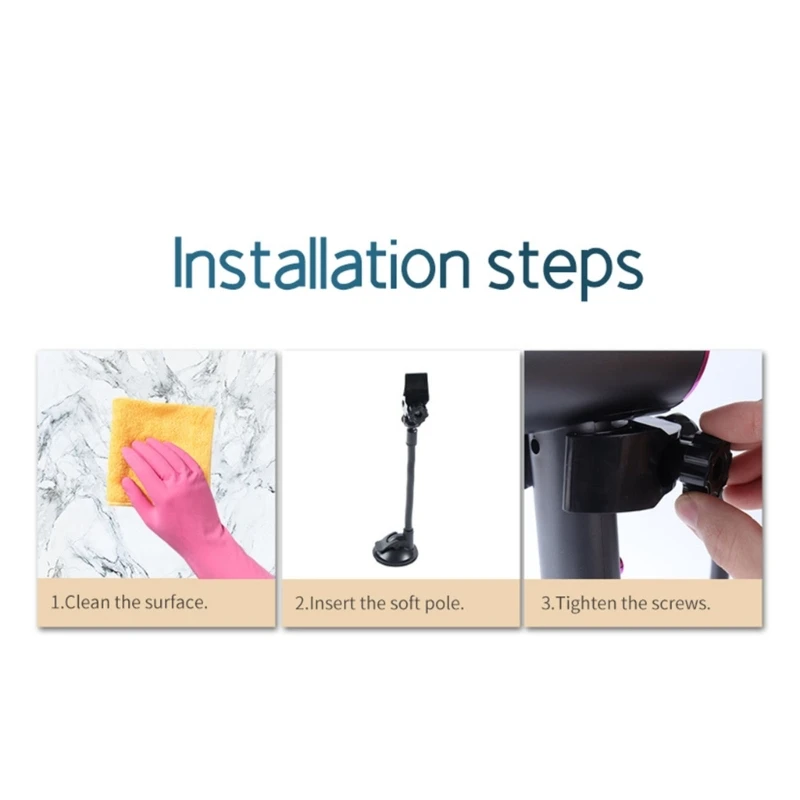 Installation steps

1.Clean the surface.

2.Insert the soft pole.

3.Tighten the screws.